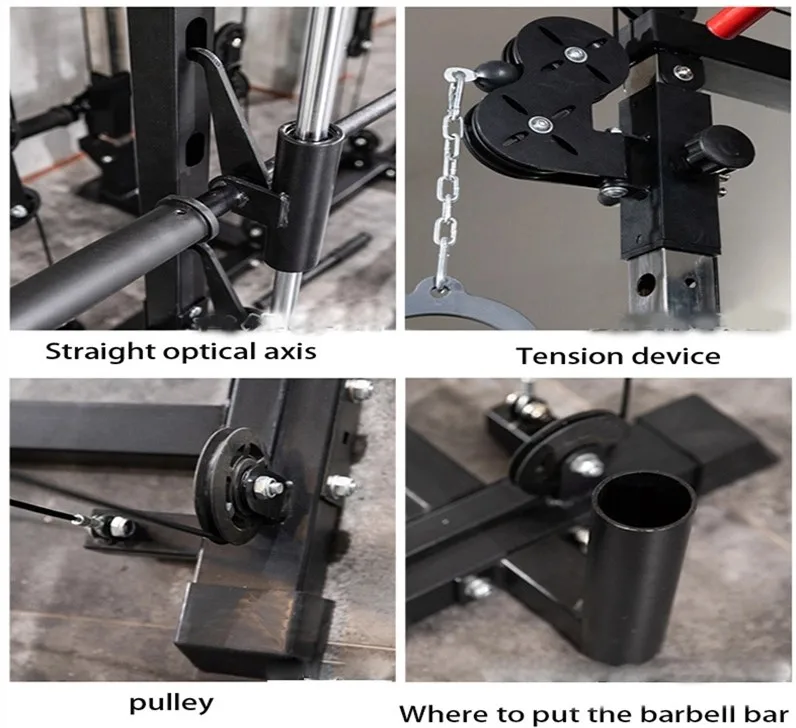 Straight optical axis

Tension device

pulley

Where to put the barbell bar