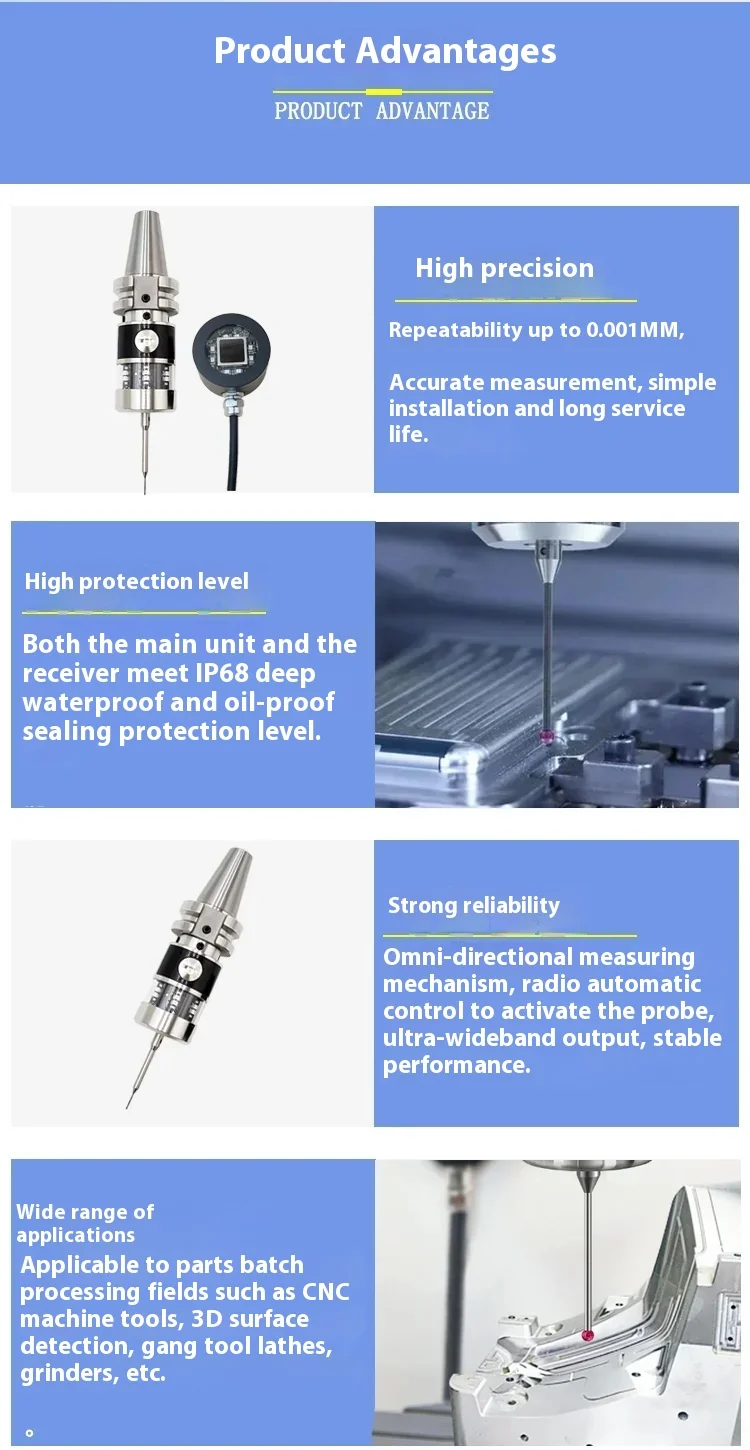 Product Advantages

PRODUCT ADVANTAGE

High precision

Repeatability up to 0.001MM,

Accurate measurement, simple installation and long service life.

High protection level

Both the main unit and the receiver meet IP68 deep waterproof and oil-proof sealing protection level.

Strong reliability

Omni-directional measuring mechanism, radio automatic control to activate the probe, ultra-wideband output, stable performance.

Wide range of applications

Applicable to parts batch processing fields such as CNC machine tools, 3D surface detection, gang tool lathes, grinders, etc.

。