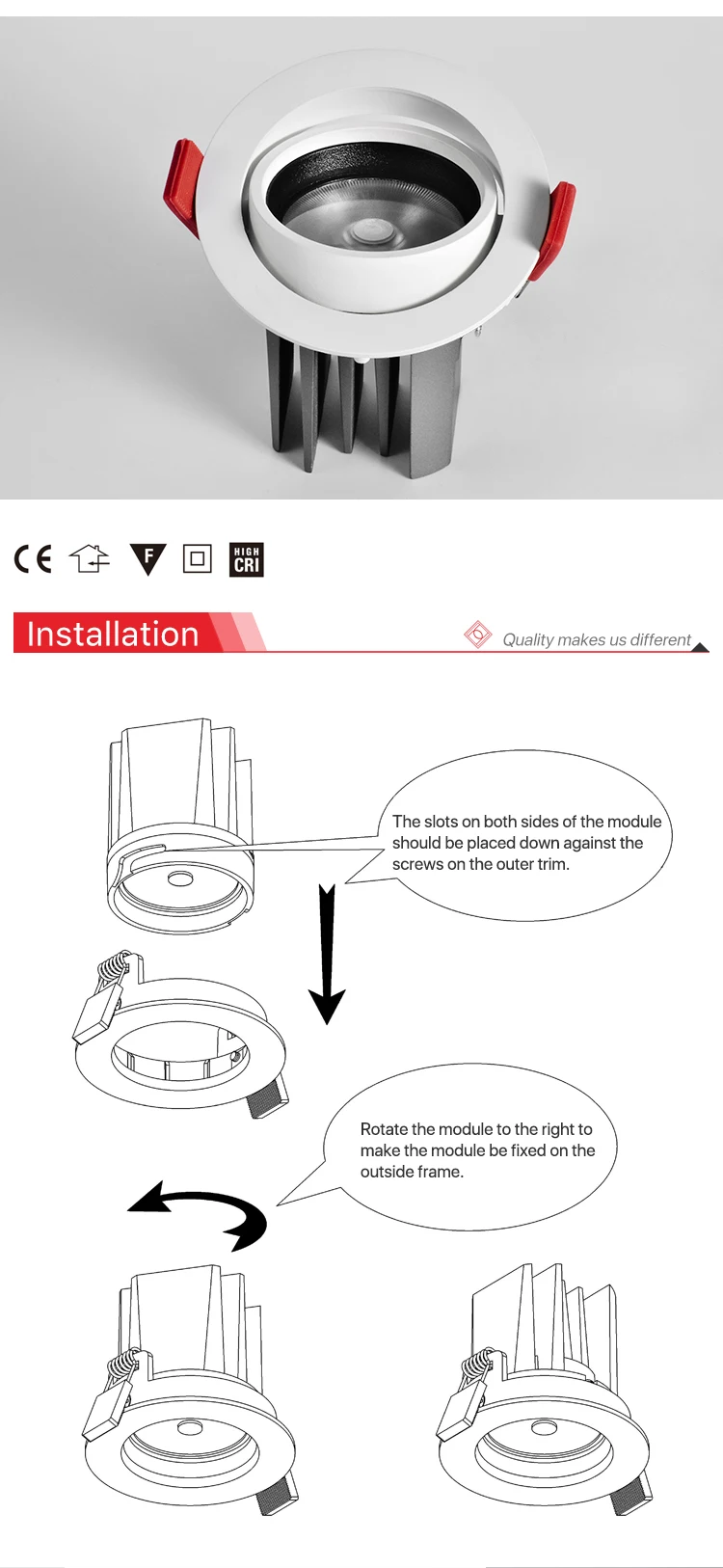 CE F HIGH CRI

Installation

Quality makes us different

The slots on both sides of the module should be placed down against the screws on the outer trim.

Rotate the module to the right to make the module be fixed on the outside frame.