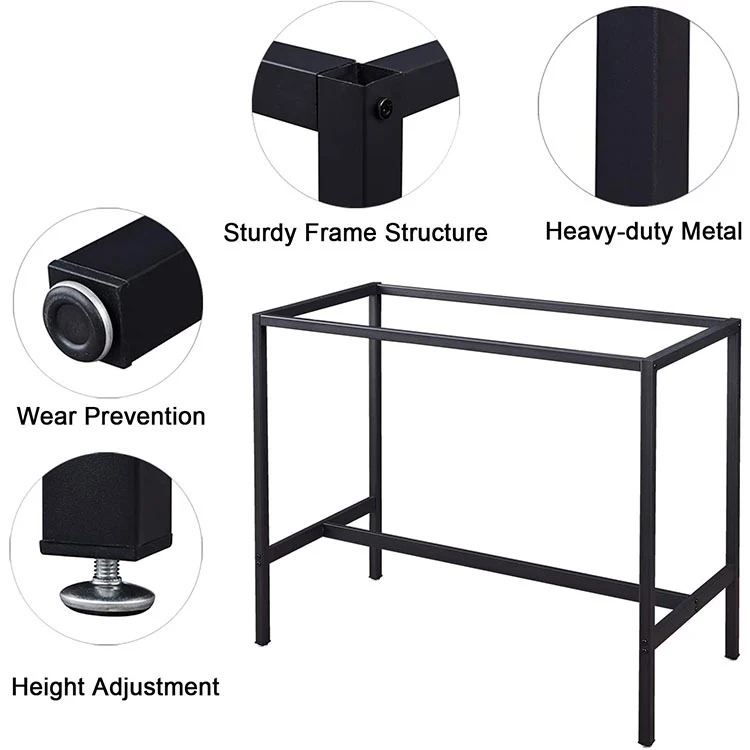 Sturdy Frame Structure

Heavy-duty Metal

Wear Prevention

Height Adjustment