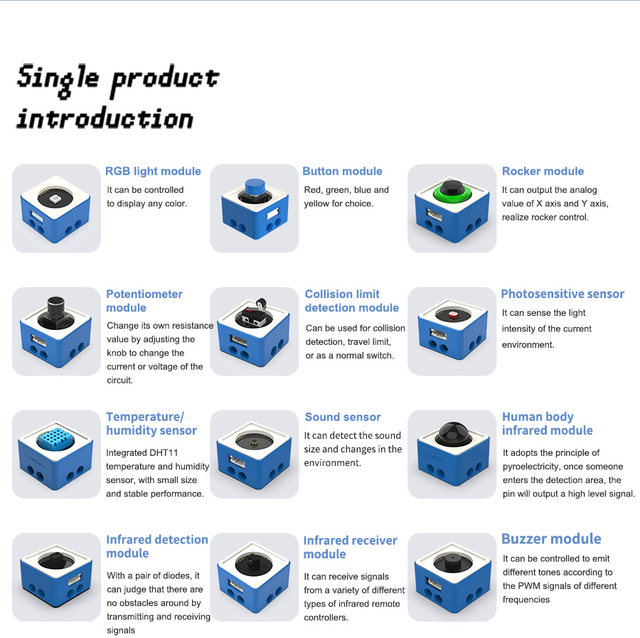 Single product introduction

RGB light module
It can be controlled to display any color.

Button module
Red, green, blue and yellow for choice.

Rocker module
It can output the analog value of X axis and Y axis, realize rocker control.

Potentiometer module
Change its own resistance value by adjusting the knob to change the current or voltage of the circuit.

Collision limit detection module
Can be used for collision detection, travel limit, or as a normal switch.

Photosensitive sensor
It can sense the light intensity of the current environment.

Temperature/ humidity sensor
Integrated DHT11 temperature and humidity sensor, with small size and stable performance.

Sound sensor
It can detect the sound size and changes in the environment.

Human body infrared module
It adopts the principle of pyroelectricity, once someone enters the detection area, the pin will output a high level signal.

Infrared detection module
With a pair of diodes, it can judge that there are no obstacles around by transmitting and receiving signals

Infrared receiver module
It can receive signals from a variety of different types of infrared remote controllers.

Buzzer module
It can be controlled to emit different tones according to the PWM signals of different frequencies