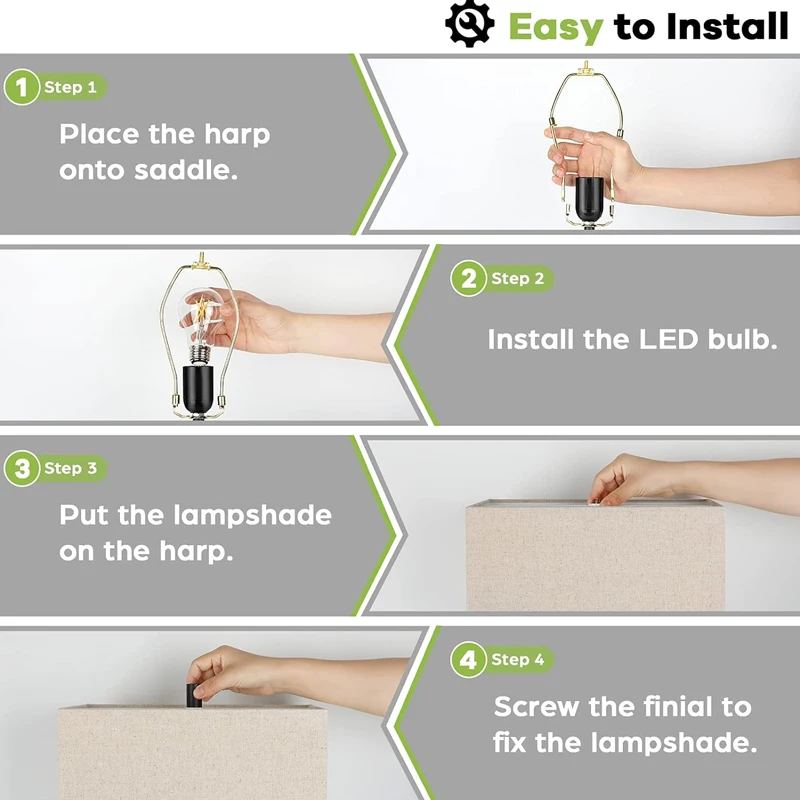 Easy to Install

1 Step 1

Place the harp onto saddle.

2 Step 2

Install the LED bulb.

3 Step 3

Put the lampshade on the harp.

4 Step 4

Screw the finial to fix the lampshade.