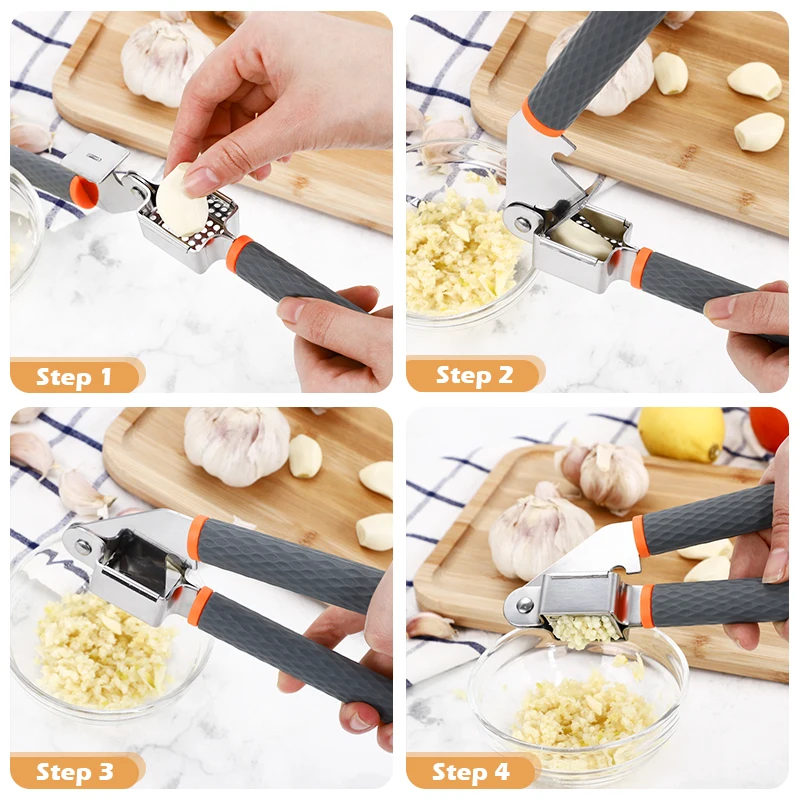 Step 1

Step 2

Step 3

Step 4