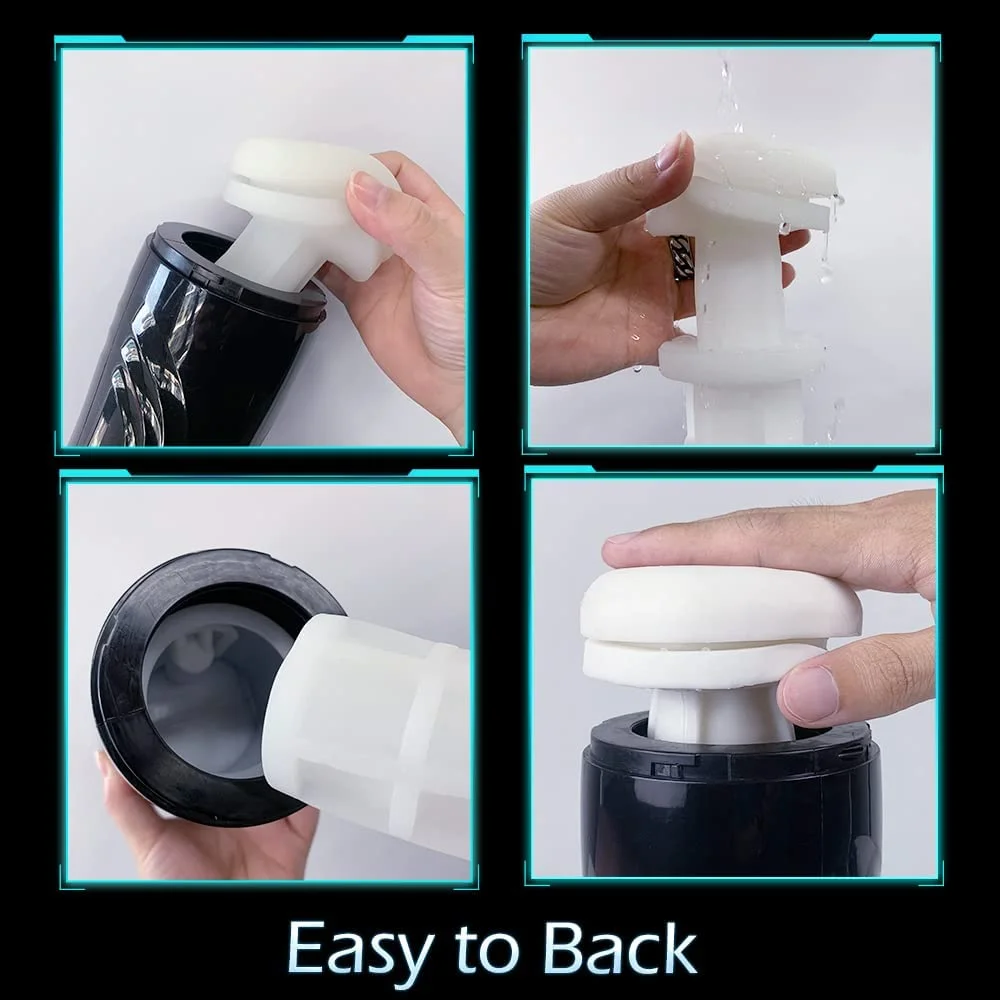 Easy to Back