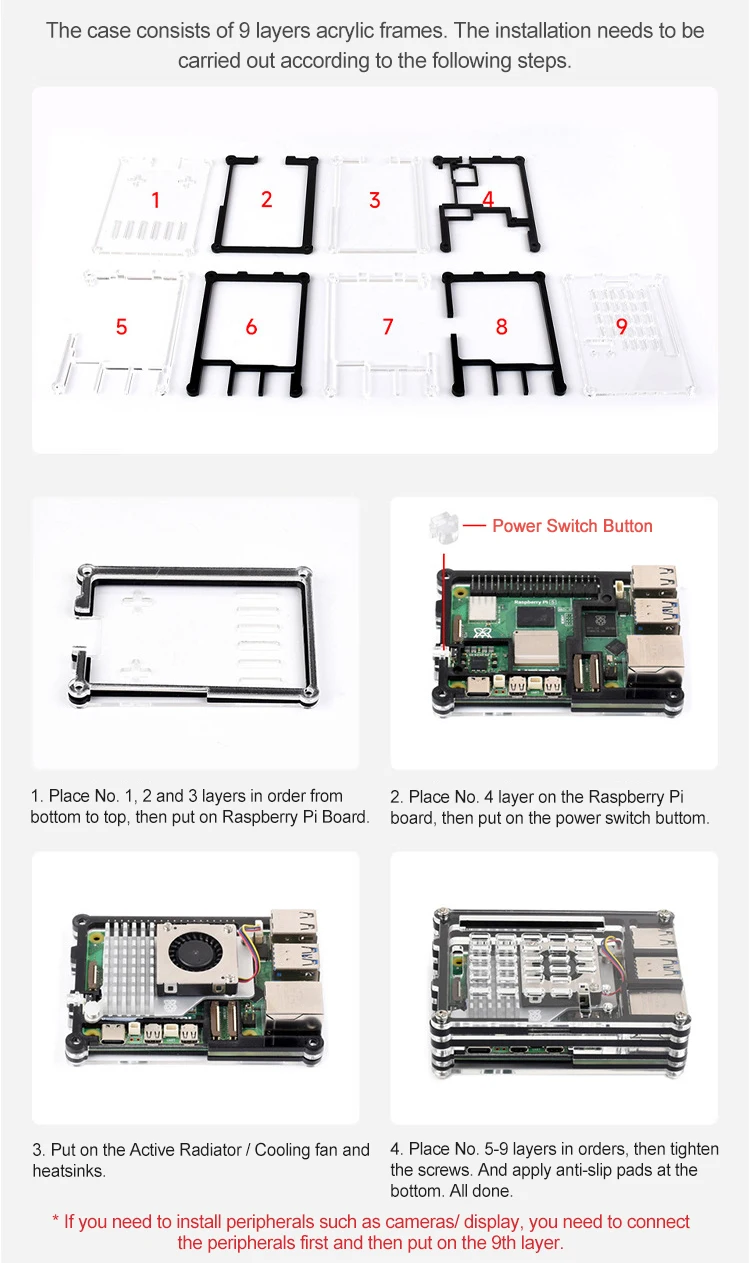 The case consists of 9 layers acrylic frames. The installation needs to be carried out according to the following steps.

1
2
3
4
5
6
7
8
9

Power Switch Button

Raspberry Pi 5

1. Place No. 1, 2 and 3 layers in order from bottom to top, then put on Raspberry Pi Board.

2. Place No. 4 layer on the Raspberry Pi board, then put on the power switch buttom.

3. Put on the Active Radiator / Cooling fan and heatsinks.

4. Place No. 5-9 layers in orders, then tighten the screws. And apply anti-slip pads at the bottom. All done.

* If you need to install peripherals such as cameras/ display, you need to connect the peripherals first and then put on the 9th layer.