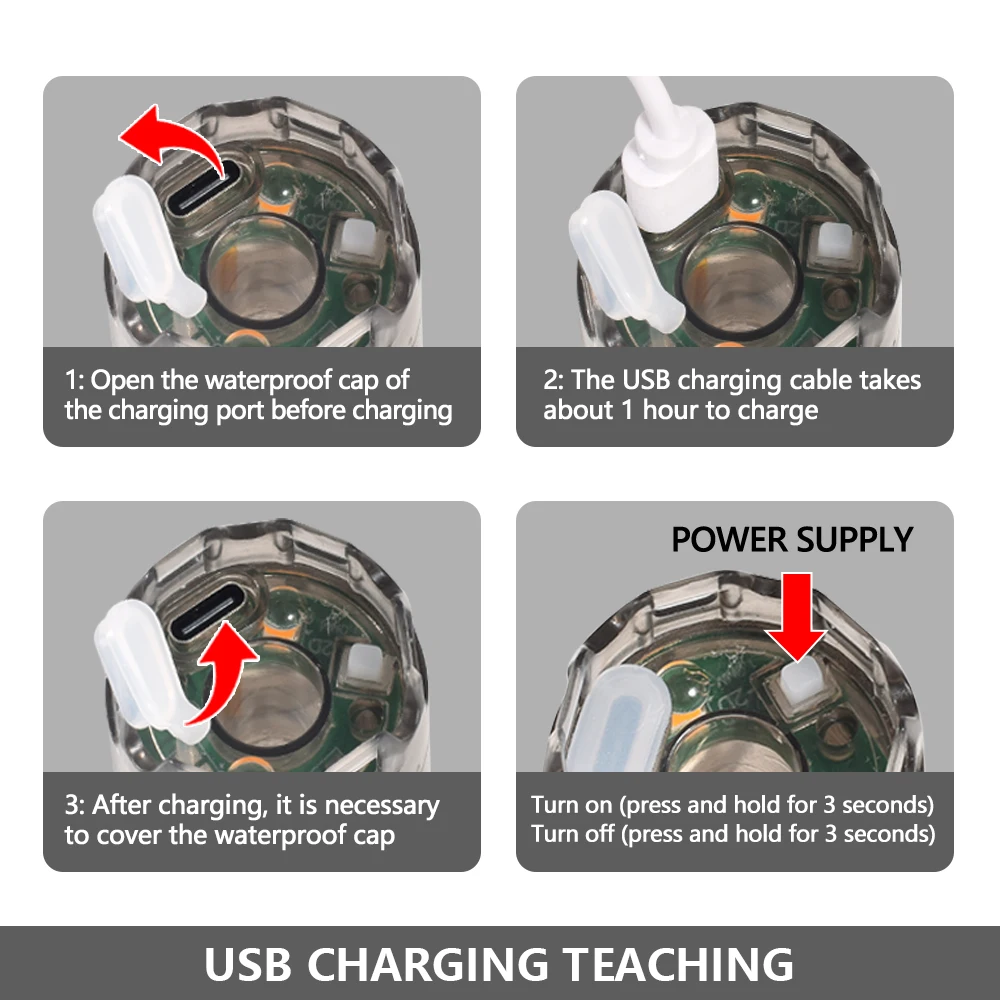 1: Open the waterproof cap of the charging port before charging

2: The USB charging cable takes about 1 hour to charge

3: After charging, it is necessary to cover the waterproof cap

POWER SUPPLY

Turn on (press and hold for 3 seconds)
Turn off (press and hold for 3 seconds)

USB CHARGING TEACHING