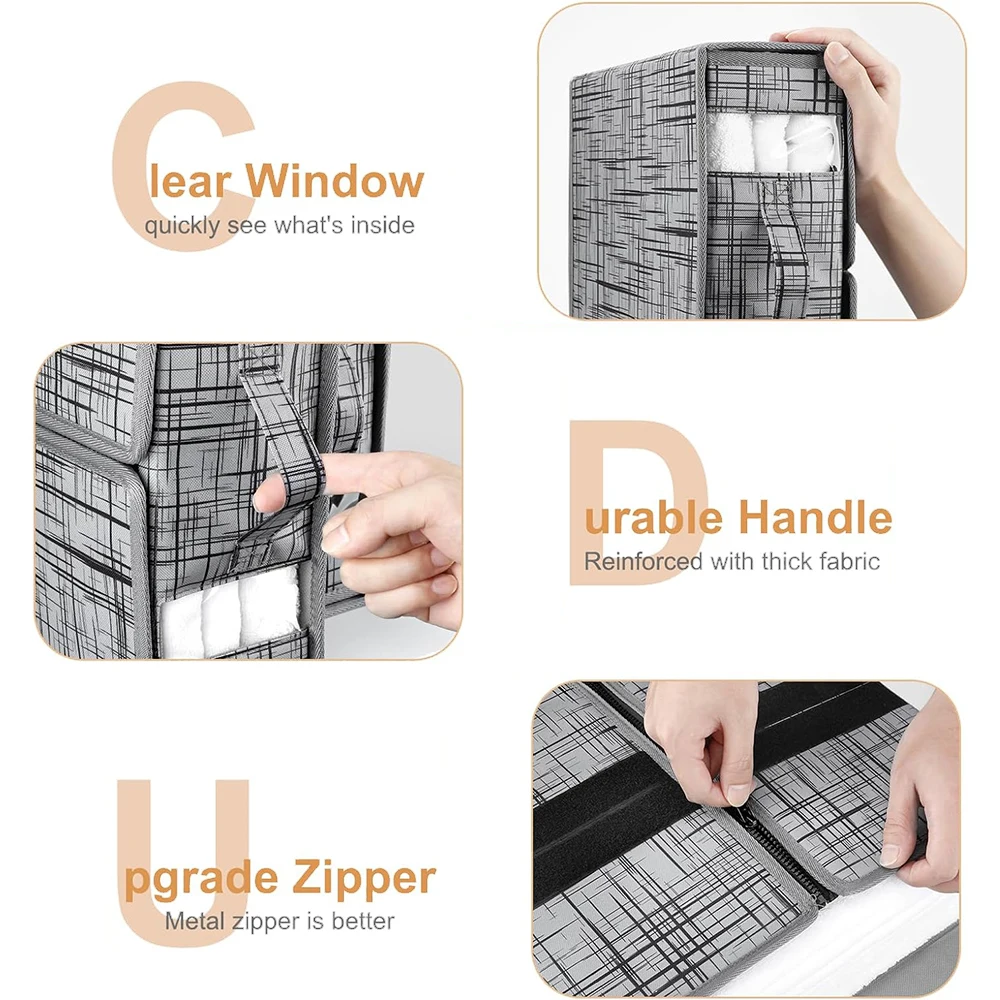 Clear Window
quickly see what's inside

Durable Handle
Reinforced with thick fabric

Upgrade Zipper
Metal zipper is better