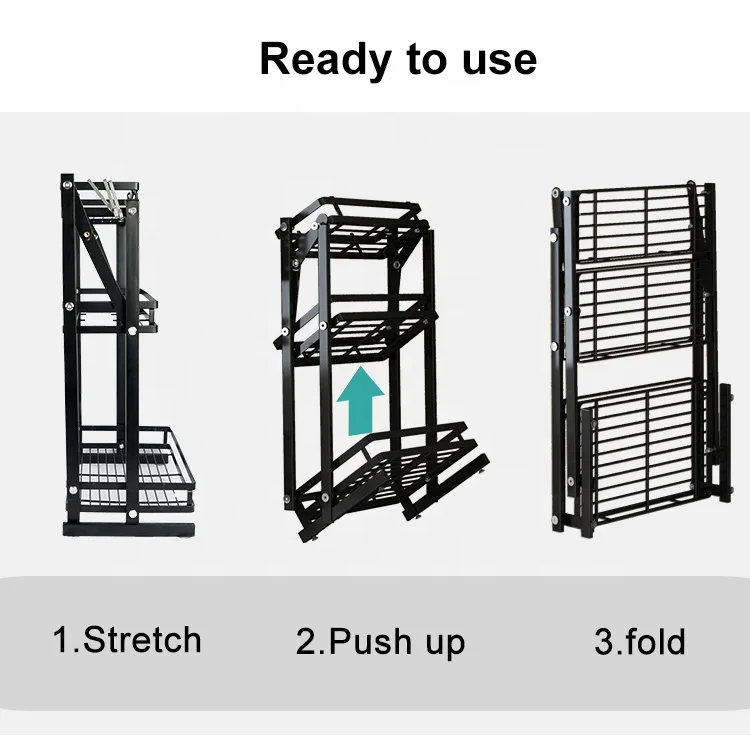 Ready to use

1.Stretch

2.Push up

3.fold