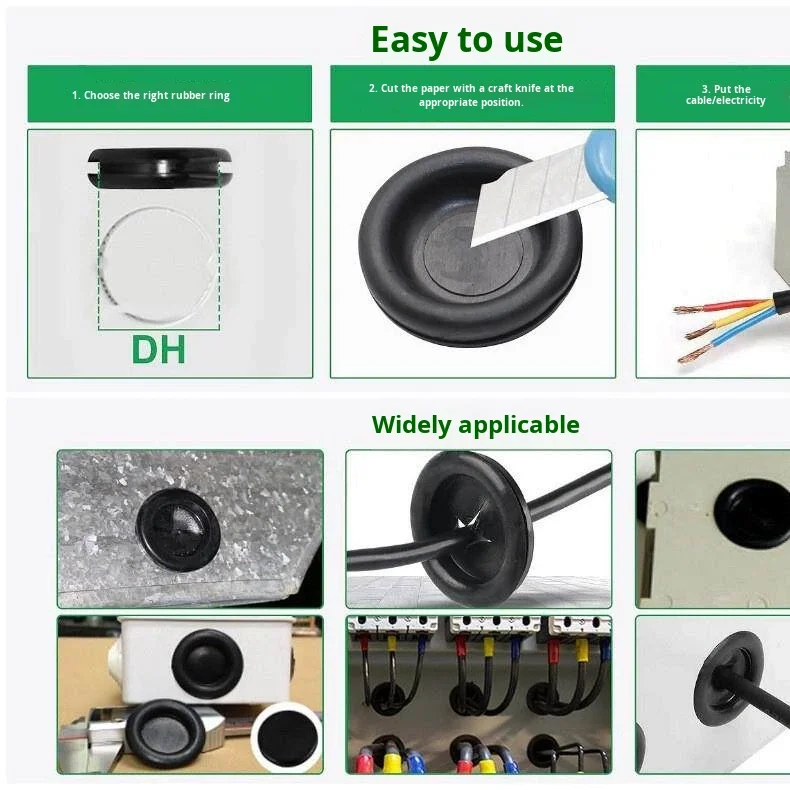 Easy to use

1. Choose the right rubber ring

2. Cut the paper with a craft knife at the appropriate position.

3. Put the cable/electricity

DH

Widely applicable