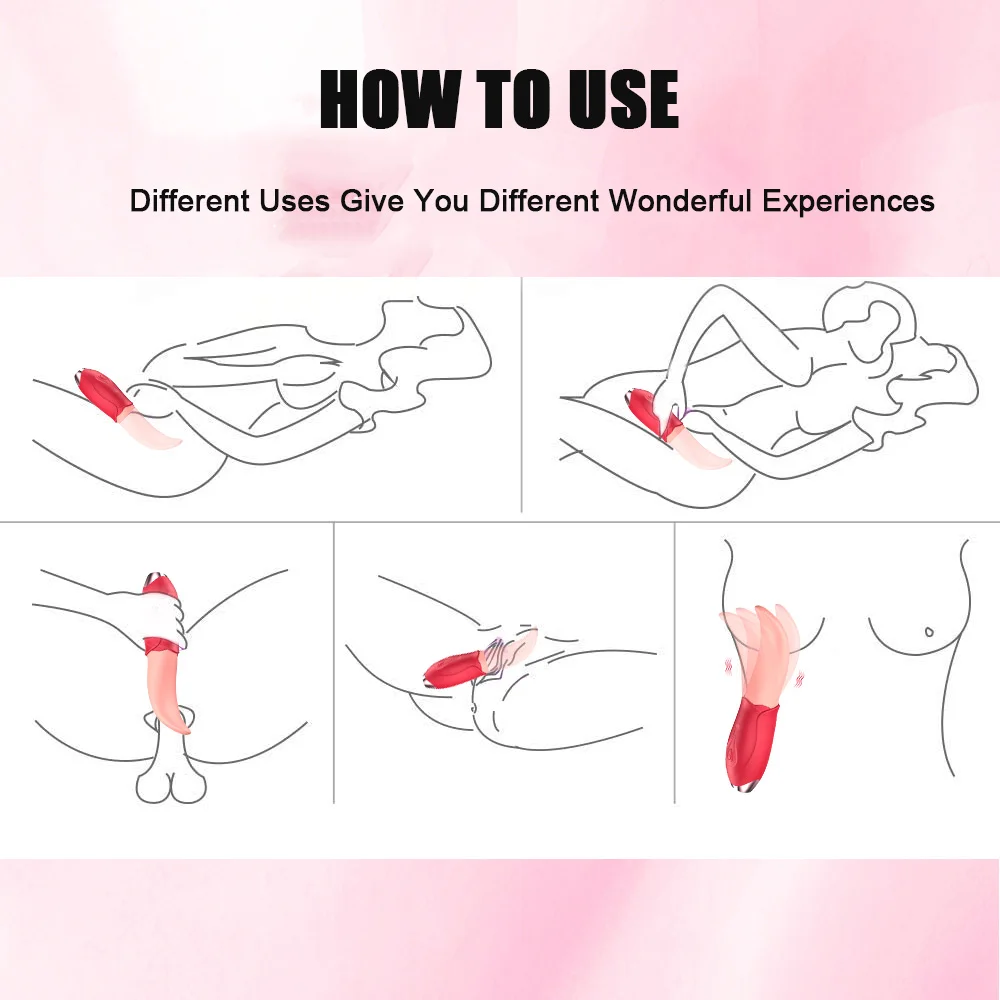 HOW TO USE

Different Uses Give You Different Wonderful Experiences