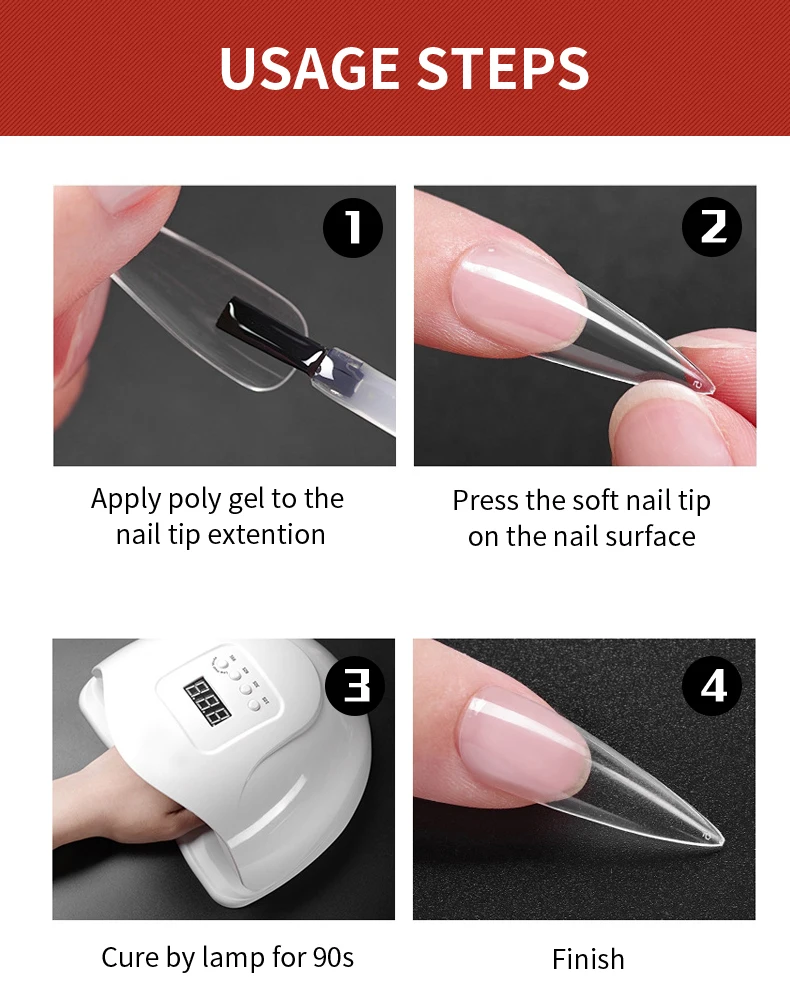 USAGE STEPS

1

Apply poly gel to the nail tip extention

2

Press the soft nail tip on the nail surface

3

Cure by lamp for 90s

4

Finish