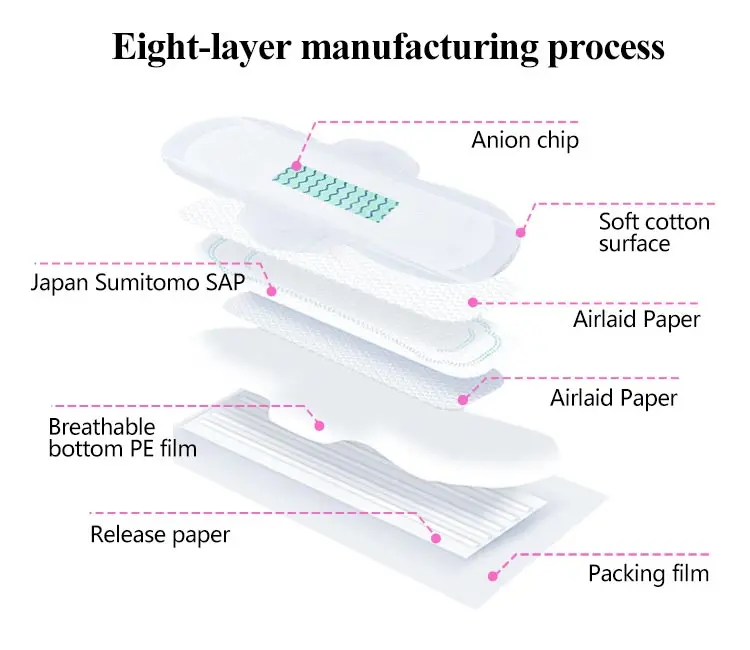 Eight-layer manufacturing process

Anion chip

Soft cotton surface

Japan Sumitomo SAP

Airlaid Paper

Airlaid Paper

Breathable bottom PE film

Release paper

Packing film