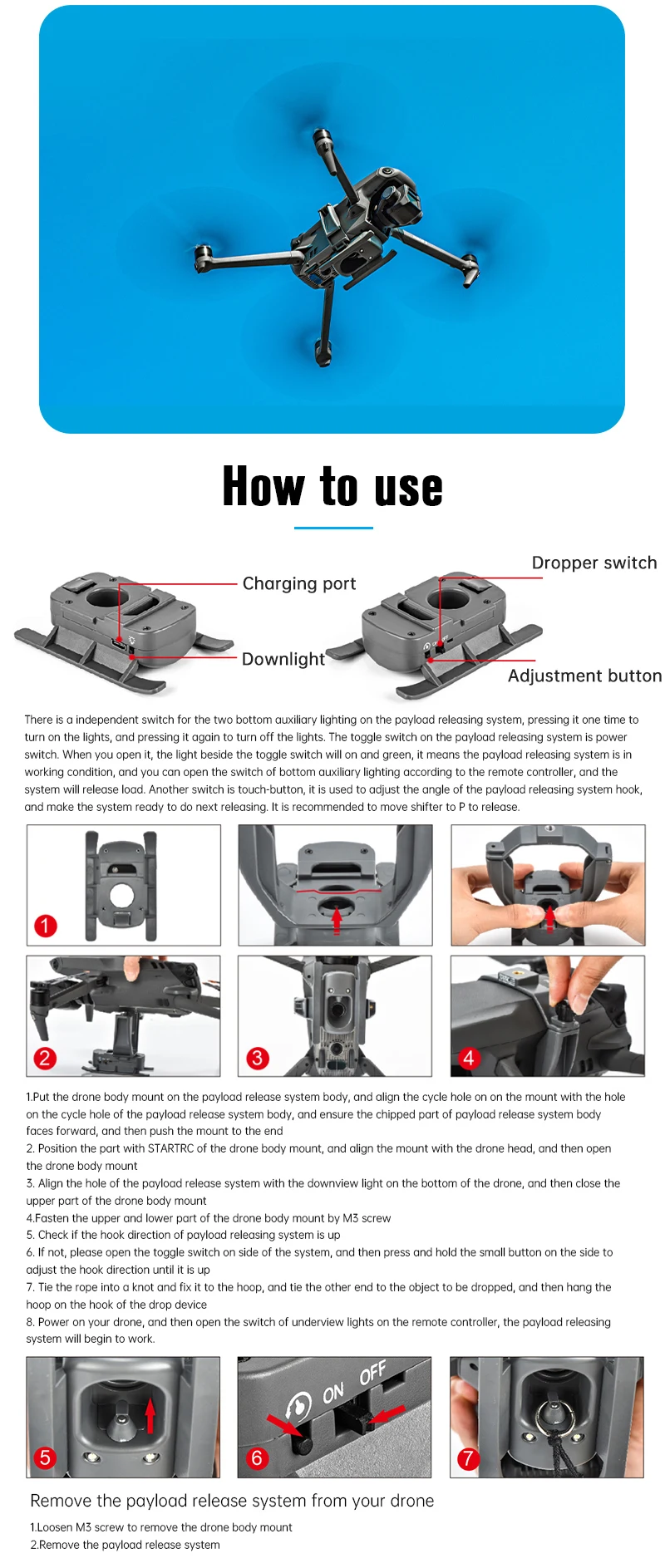 How to use

Charging port

Downlight

Dropper switch

Adjustment button

There is a independent switch for the two bottom auxiliary lighting on the payload releasing system, pressing it one time to turn on the lights, and pressing it again to turn off the lights. The toggle switch on the payload releasing system is power switch. When you open it, the light beside the toggle switch will on and green, it means the payload releasing system is in working condition, and you can open the switch of bottom auxiliary lighting according to the remote controller, and the system will release load. Another switch is touch-button, it is used to adjust the angle of the payload releasing system hook, and make the system ready to do next releasing. It is recommended to move shifter to P to release.

1

2

3

4

1.Put the drone body mount on the payload release system body, and align the cycle hole on on the mount with the hole on the cycle hole of the payload release system body, and ensure the chipped part of payload release system body faces forward, and then push the mount to the end
2. Position the part with STARTRC of the drone body mount, and align the mount with the drone head, and then open the drone body mount
3. Align the hole of the payload release system with the downview light on the bottom of the drone, and then close the upper part of the drone body mount
4.Fasten the upper and lower part of the drone body mount by M3 screw
5. Check if the hook direction of payload releasing system is up
6. If not, please open the toggle switch on side of the system, and then press and hold the small button on the side to adjust the hook direction until it is up
7. Tie the rope into a knot and fix it to the hoop, and tie the other end to the object to be dropped, and then hang the hoop on the hook of the drop device
8. Power on your drone, and then open the switch of underview lights on the remote controller, the payload releasing system will begin to work.

5

ON OFF

6

7

Remove the payload release system from your drone

1.Loosen M3 screw to remove the drone body mount
2.Remove the payload release system