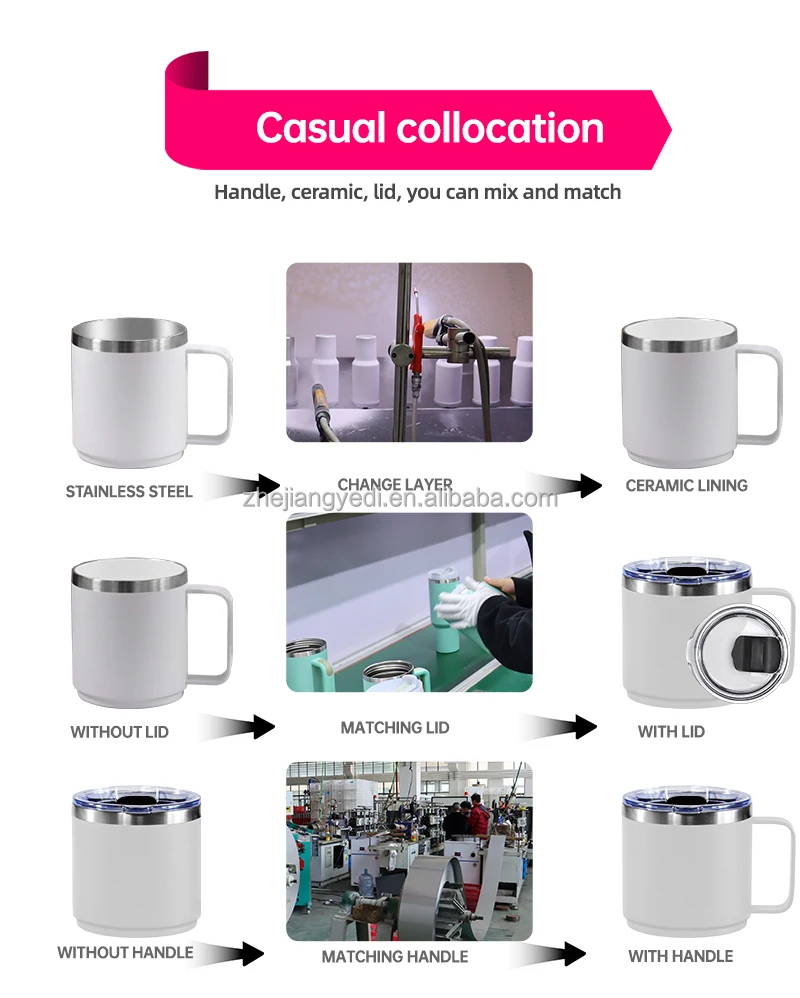 Casual collocation

Handle, ceramic, lid, you can mix and match

STAINLESS STEEL

CHANGE LAYER

CERAMIC LINING

zhejiangyedi.en.alibaba.com

WITHOUT LID

MATCHING LID

WITH LID

WITHOUT HANDLE

MATCHING HANDLE

WITH HANDLE