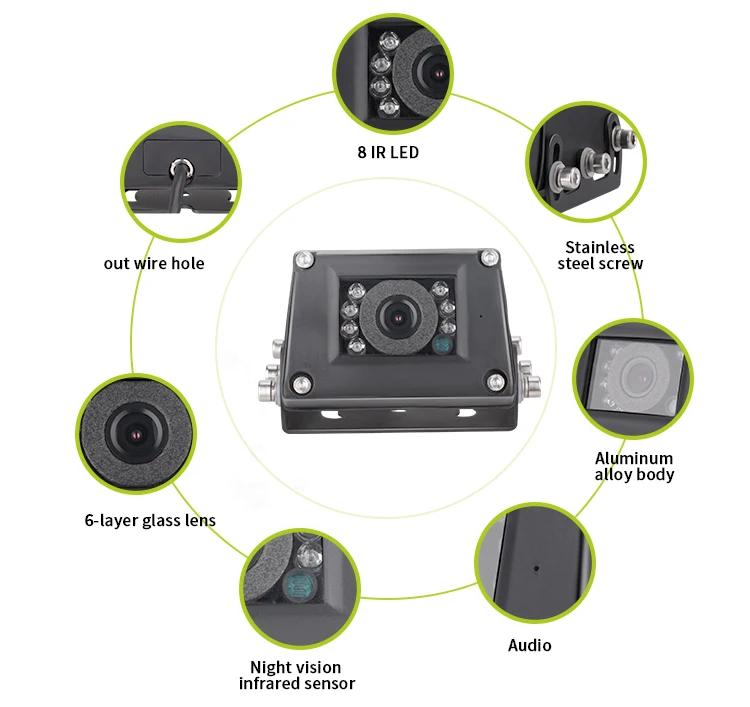 8 IR LED

out wire hole

Stainless steel screw

Aluminum alloy body

6-layer glass lens

Audio

Night vision infrared sensor