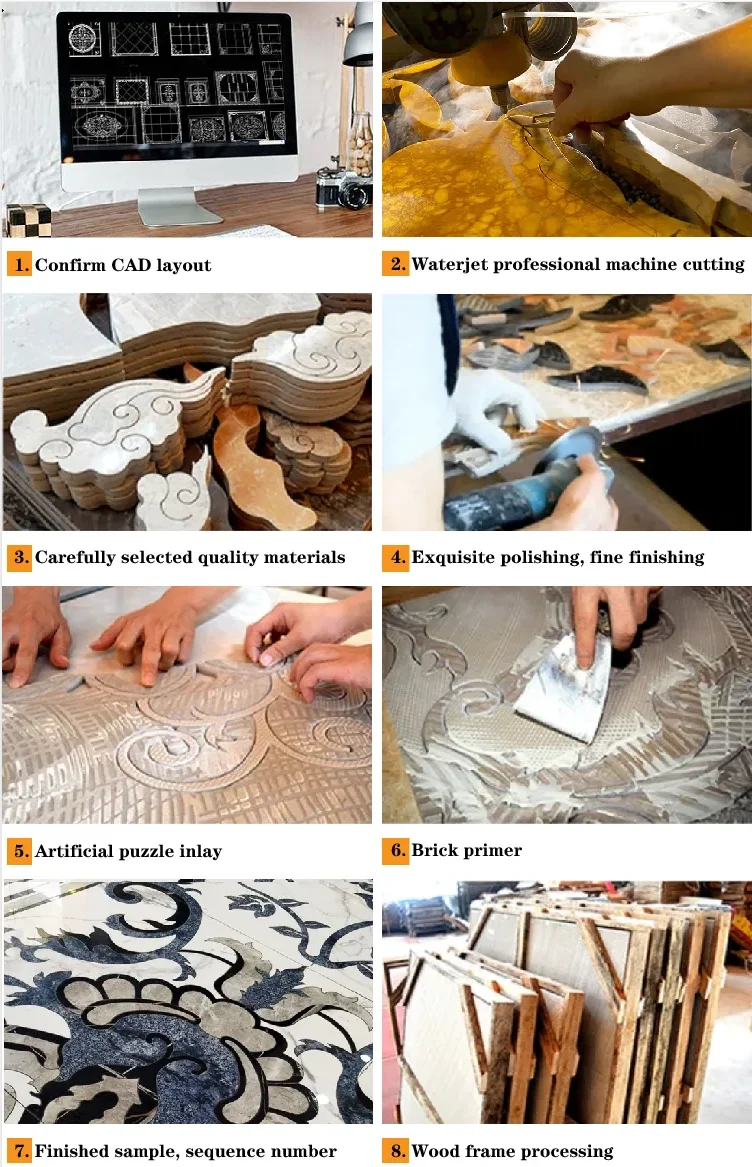 1. Confirm CAD layout

2. Waterjet professional machine cutting

3. Carefully selected quality materials

4. Exquisite polishing, fine finishing

5. Artificial puzzle inlay

6. Brick primer

7. Finished sample, sequence number

8. Wood frame processing