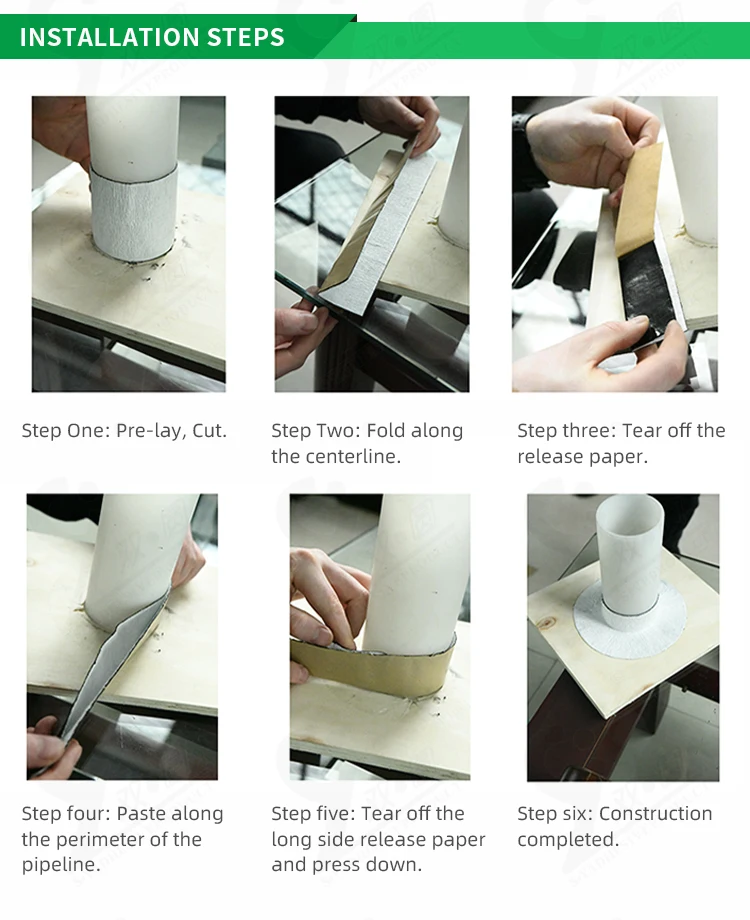 INSTALLATION STEPS

Step One: Pre-lay, Cut.

Step Two: Fold along the centerline.

Step three: Tear off the release paper.

Step four: Paste along the perimeter of the pipeline.

Step five: Tear off the long side release paper and press down.

Step six: Construction completed.