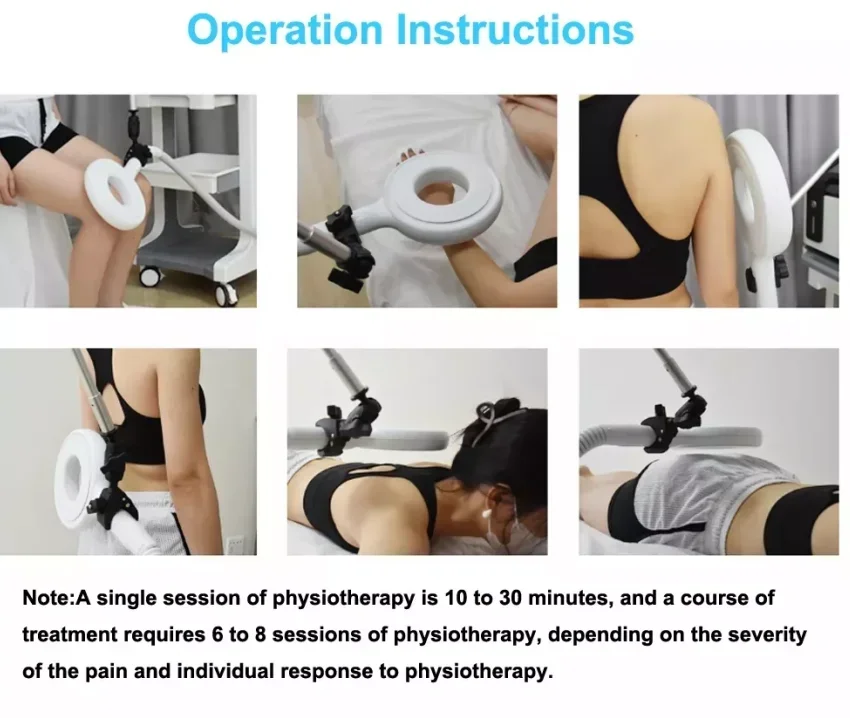 Operation Instructions

Note:A single session of physiotherapy is 10 to 30 minutes, and a course of treatment requires 6 to 8 sessions of physiotherapy, depending on the severity of the pain and individual response to physiotherapy.