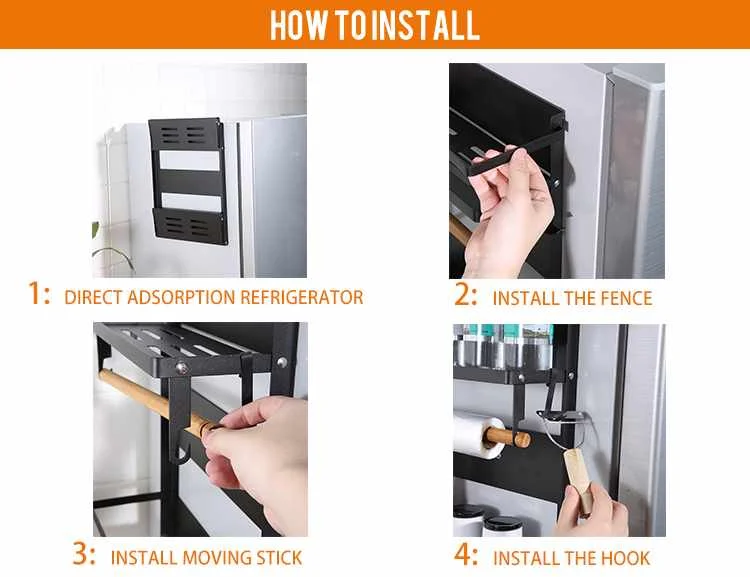 HOW TO INSTALL

1: DIRECT ADSORPTION REFRIGERATOR

2: INSTALL THE FENCE

3: INSTALL MOVING STICK

4: INSTALL THE HOOK