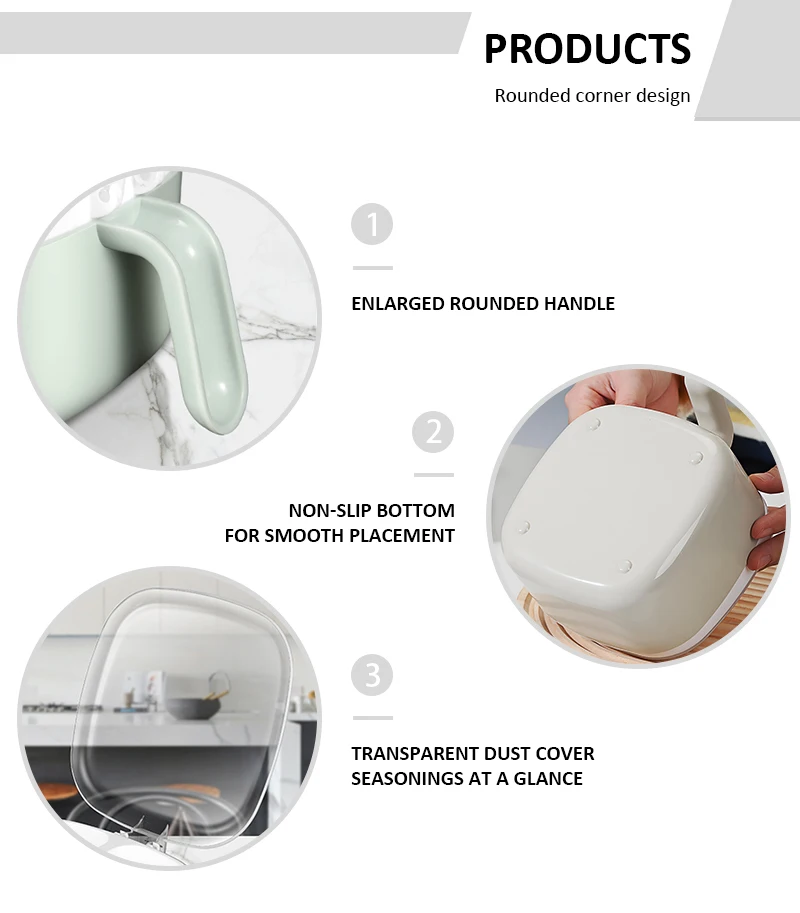 PRODUCTS
Rounded corner design

1

ENLARGED ROUNDED HANDLE

2

NON-SLIP BOTTOM
FOR SMOOTH PLACEMENT

3

TRANSPARENT DUST COVER
SEASONINGS AT A GLANCE