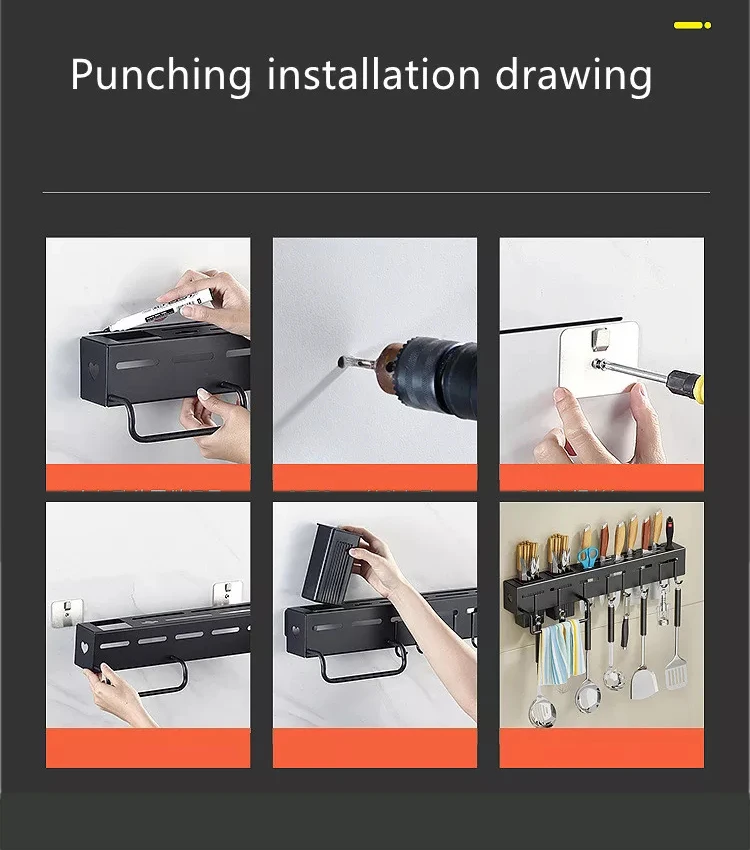 Punching installation drawing