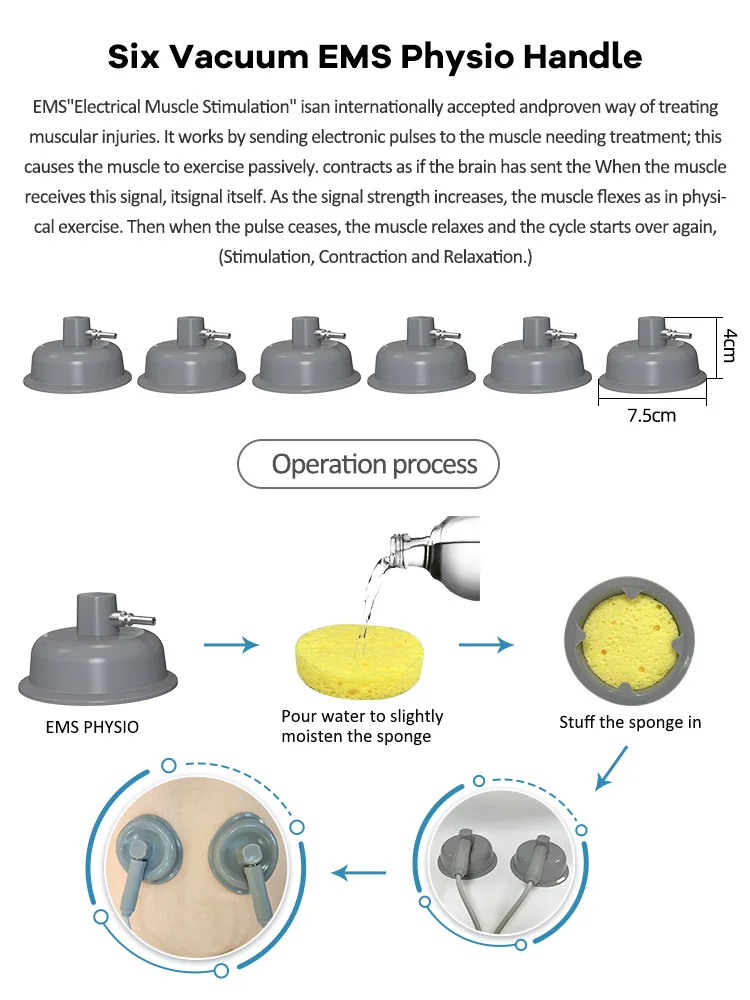 Six Vacuum EMS Physio Handle

EMS"Electrical Muscle Stimulation" isan internationally accepted andproven way of treating muscular injuries. It works by sending electronic pulses to the muscle needing treatment; this causes the muscle to exercise passively. contracts as if the brain has sent the When the muscle receives this signal, itsignal itself. As the signal strength increases, the muscle flexes as in physical exercise. Then when the pulse ceases, the muscle relaxes and the cycle starts over again, (Stimulation, Contraction and Relaxation.)

4cm

7.5cm

Operation process

EMS PHYSIO

Pour water to slightly moisten the sponge

Stuff the sponge in