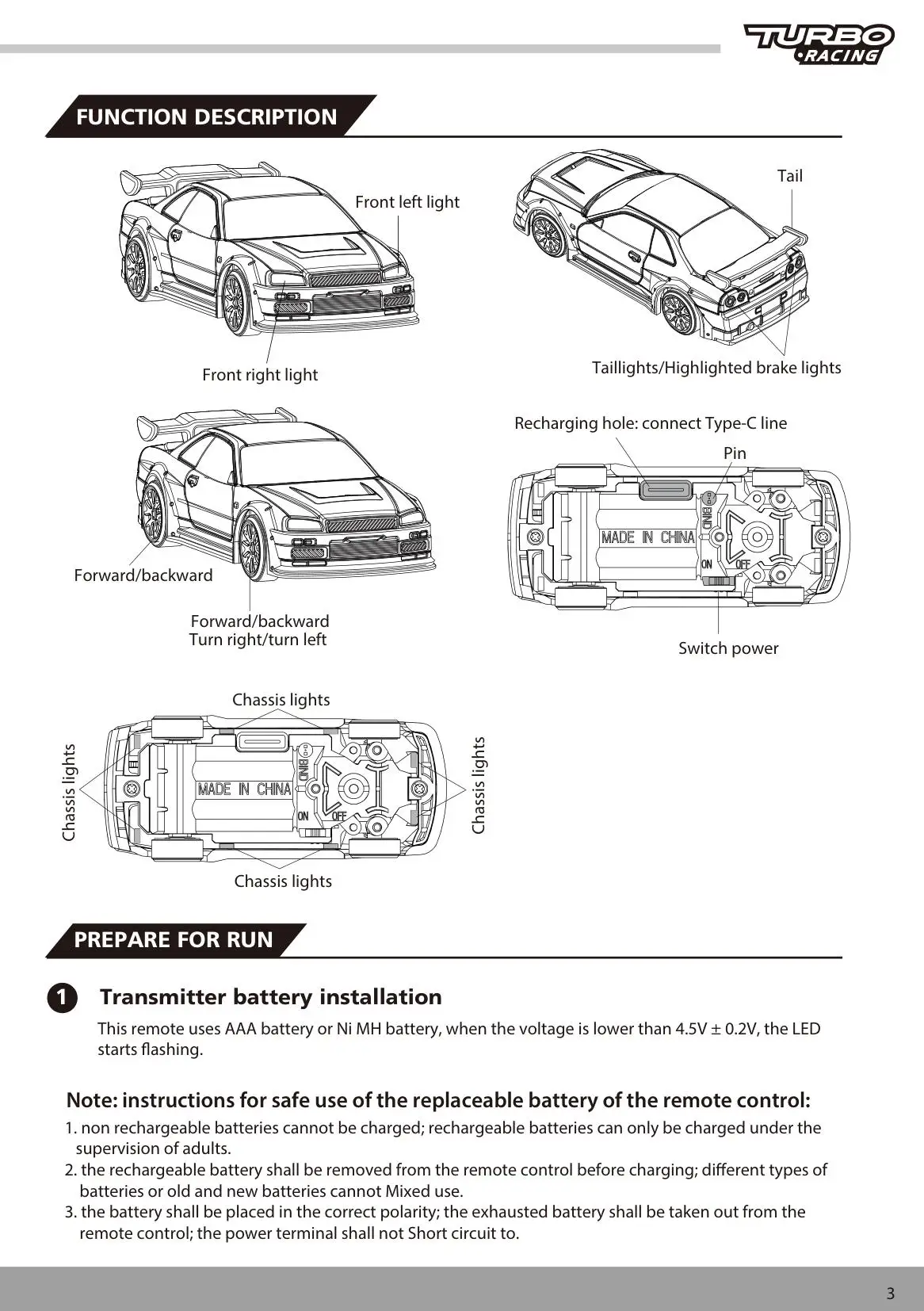 TURBO RACING

FUNCTION DESCRIPTION

Front left light

Front right light

Tail

Taillights/Highlighted brake lights

Forward/backward

Forward/backward
Turn right/turn left

Recharging hole: connect Type-C line

Pin

MADE IN CHINA

BIND

ON OFF

Switch power

Chassis lights

Chassis lights

MADE IN CHINA

BIND

ON OFF

Chassis lights

Chassis lights

PREPARE FOR RUN

1 Transmitter battery installation

This remote uses AAA battery or Ni MH battery, when the voltage is lower than 4.5V ± 0.2V, the LED starts flashing.

Note: instructions for safe use of the replaceable battery of the remote control:
1. non rechargeable batteries cannot be charged; rechargeable batteries can only be charged under the supervision of adults.
2. the rechargeable battery shall be removed from the remote control before charging; different types of batteries or old and new batteries cannot Mixed use.
3. the battery shall be placed in the correct polarity; the exhausted battery shall be taken out from the remote control; the power terminal shall not Short circuit to.

3