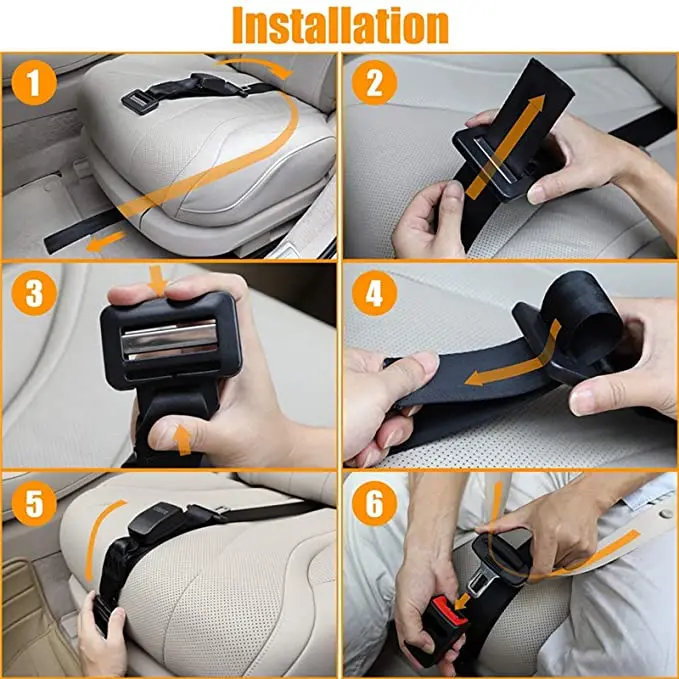 Installation

1

2

3

4

5

6