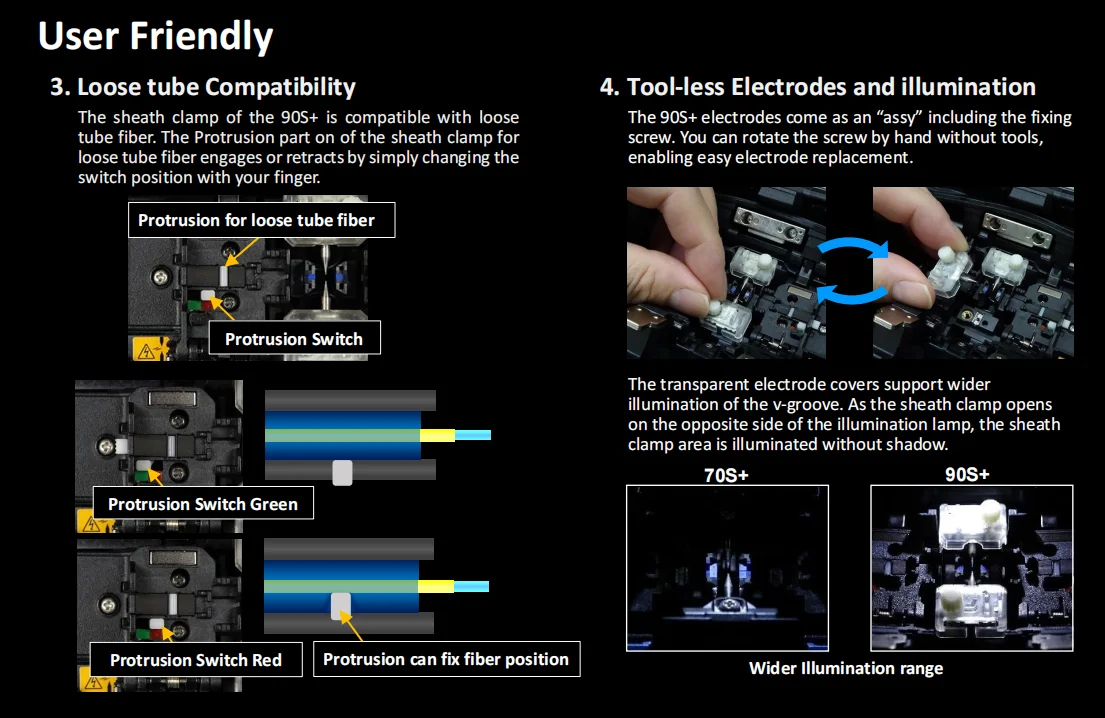 User Friendly

3. Loose tube Compatibility

The sheath clamp of the 90S+ is compatible with loose tube fiber. The Protrusion part on of the sheath clamp for loose tube fiber engages or retracts by simply changing the switch position with your finger.

Protrusion for loose tube fiber

Protrusion Switch

Protrusion Switch Green

Protrusion Switch Red

Protrusion can fix fiber position

4. Tool-less Electrodes and illumination

The 90S+ electrodes come as an “assy” including the fixing screw. You can rotate the screw by hand without tools, enabling easy electrode replacement.

The transparent electrode covers support wider illumination of the v-groove. As the sheath clamp opens on the opposite side of the illumination lamp, the sheath clamp area is illuminated without shadow.

70S+

90S+

Wider Illumination range