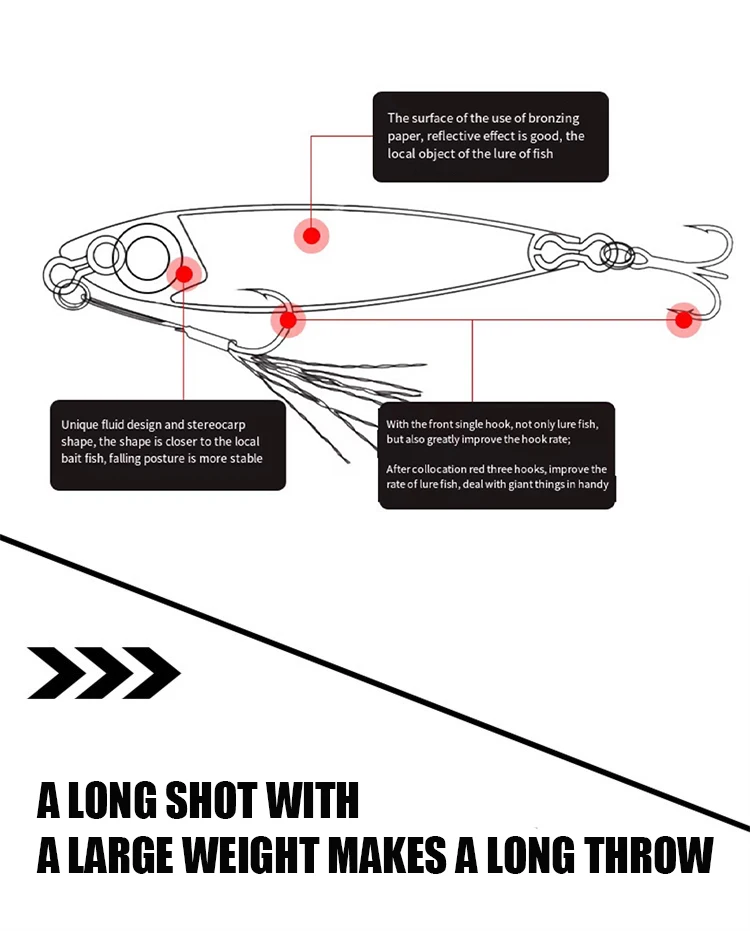 The surface of the use of bronzing paper, reflective effect is good, the local object of the lure of fish

Unique fluid design and stereocarp shape, the shape is closer to the local bait fish, falling posture is more stable

With the front single hook, not only lure fish, but also greatly improve the hook rate;

After collocation red three hooks, improve the rate of lure fish, deal with giant things in handy

A LONG SHOT WITH
A LARGE WEIGHT MAKES A LONG THROW