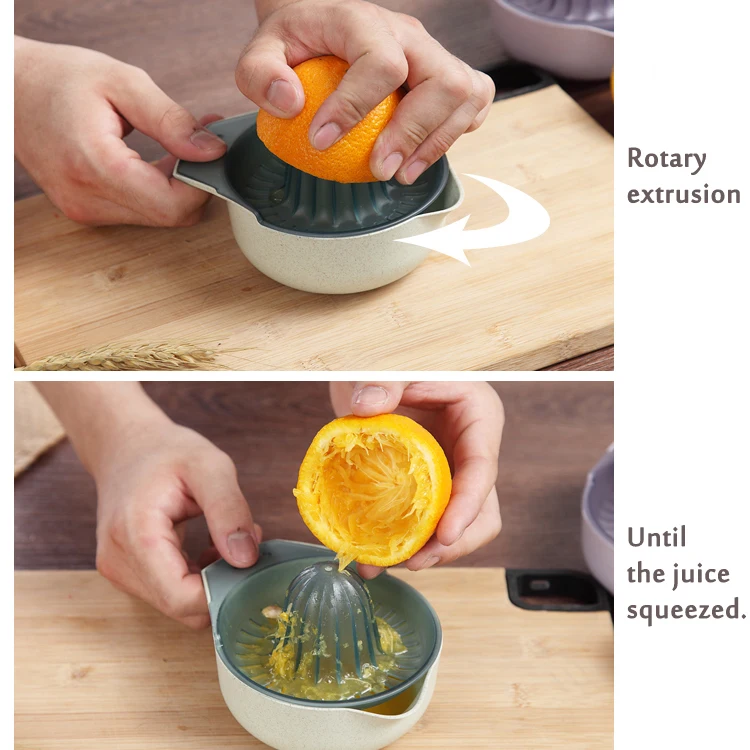 Rotary extrusion

Until the juice squeezed.