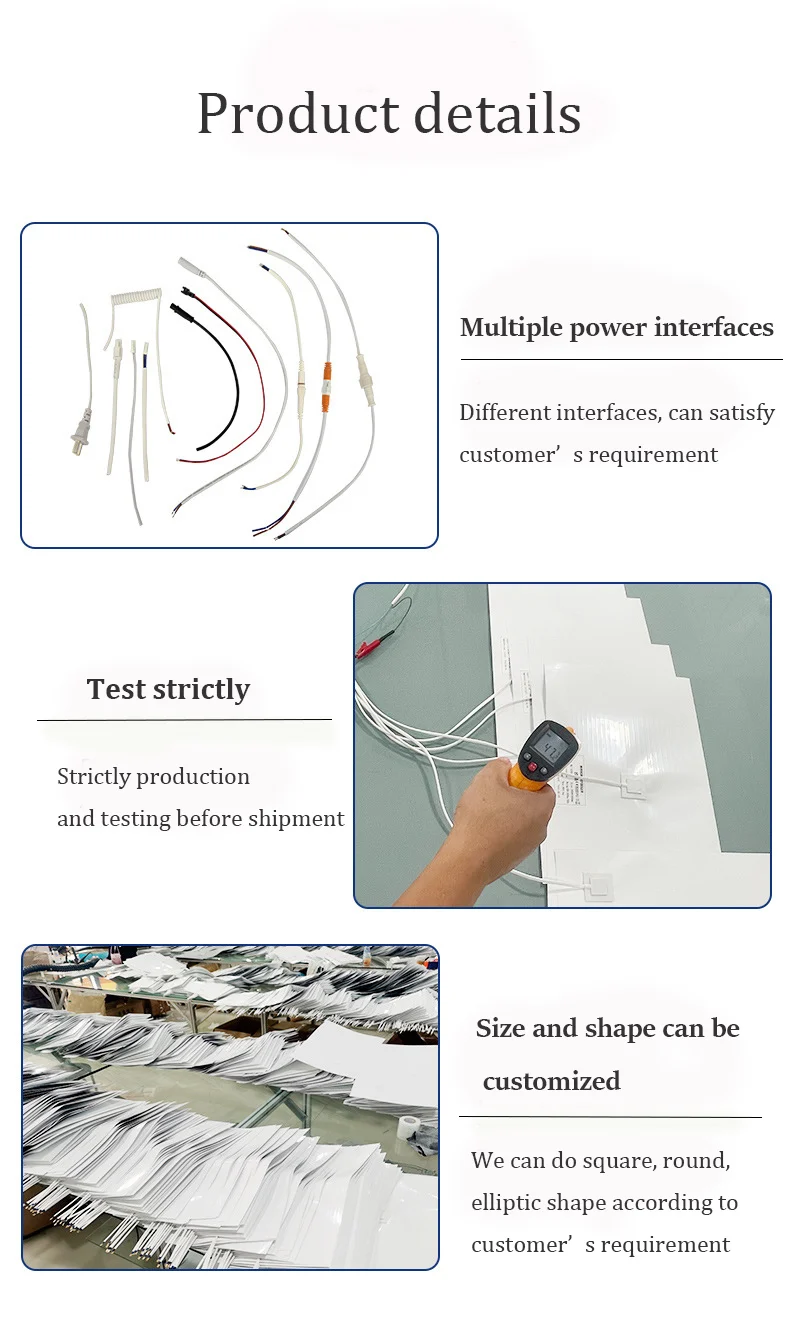 Product details

Multiple power interfaces

Different interfaces, can satisfy customer’s requirement

Test strictly

Strictly production and testing before shipment

Size and shape can be customized

We can do square, round, elliptic shape according to customer’s requirement