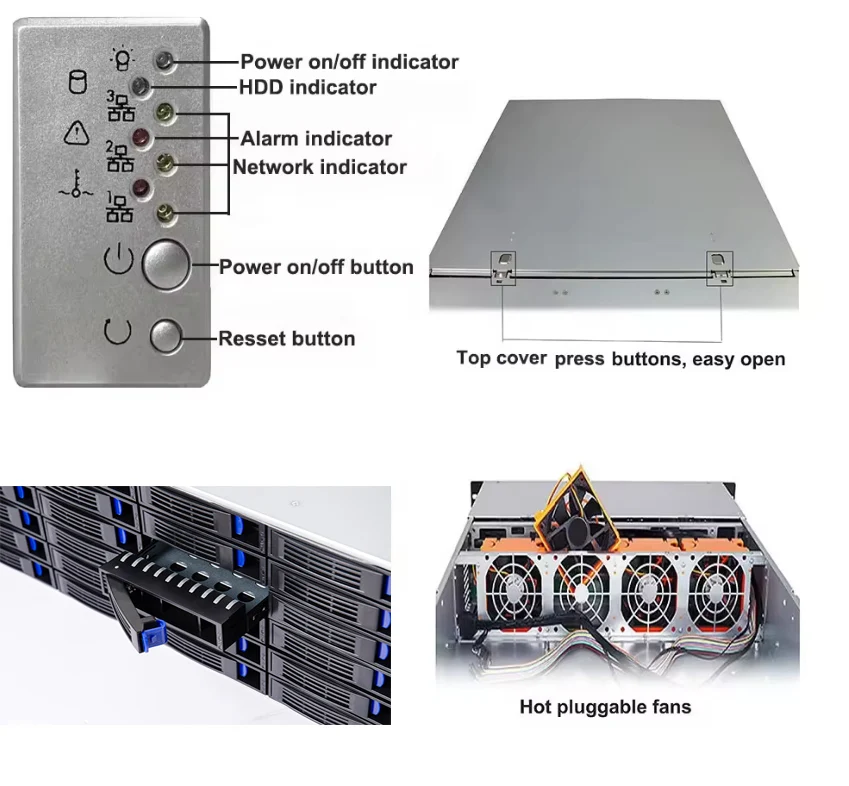 3
2
1

Power on/off indicator
HDD indicator
Alarm indicator
Network indicator
Power on/off button
Resset button

Top cover press buttons, easy open

Hot pluggable fans