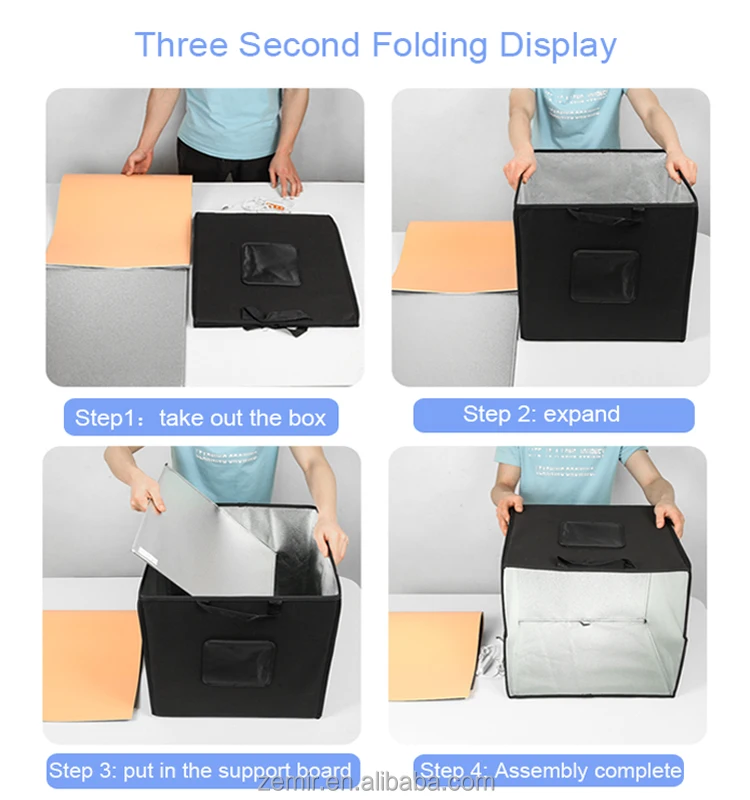 Three Second Folding Display

Step1：take out the box

Step 2: expand

Step 3: put in the support board

Step 4: Assembly complete

zemir.en.alibaba.com