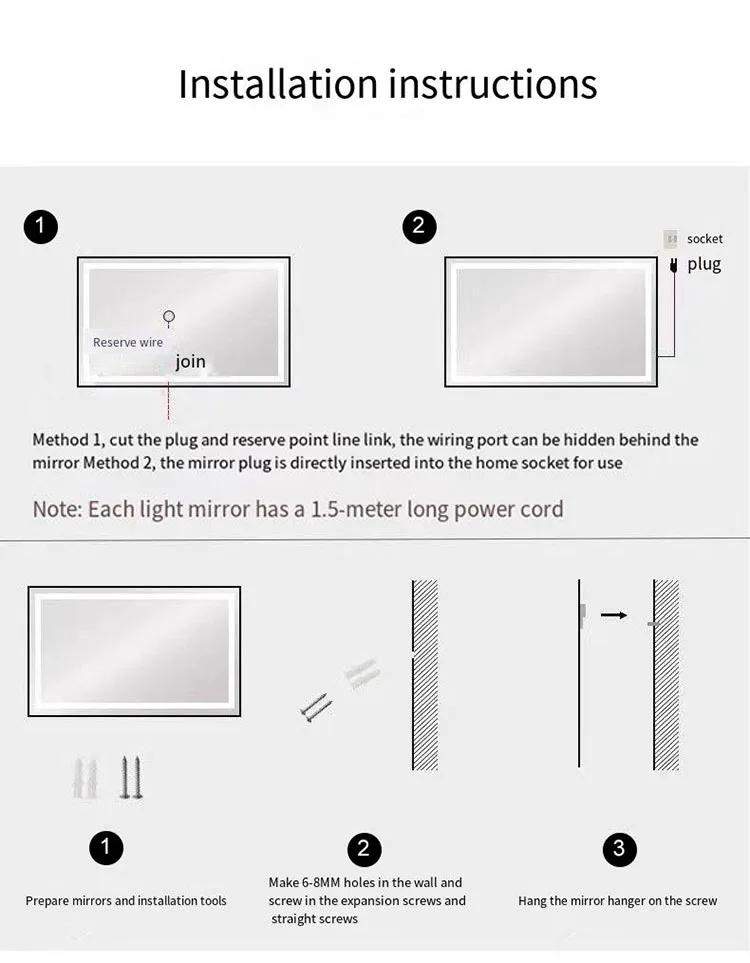 Installation instructions

1

Reserve wire

join

2

socket

plug

Method 1, cut the plug and reserve point line link, the wiring port can be hidden behind the mirror Method 2, the mirror plug is directly inserted into the home socket for use

Note: Each light mirror has a 1.5-meter long power cord

1

Prepare mirrors and installation tools

2

Make 6-8MM holes in the wall and screw in the expansion screws and straight screws

3

Hang the mirror hanger on the screw