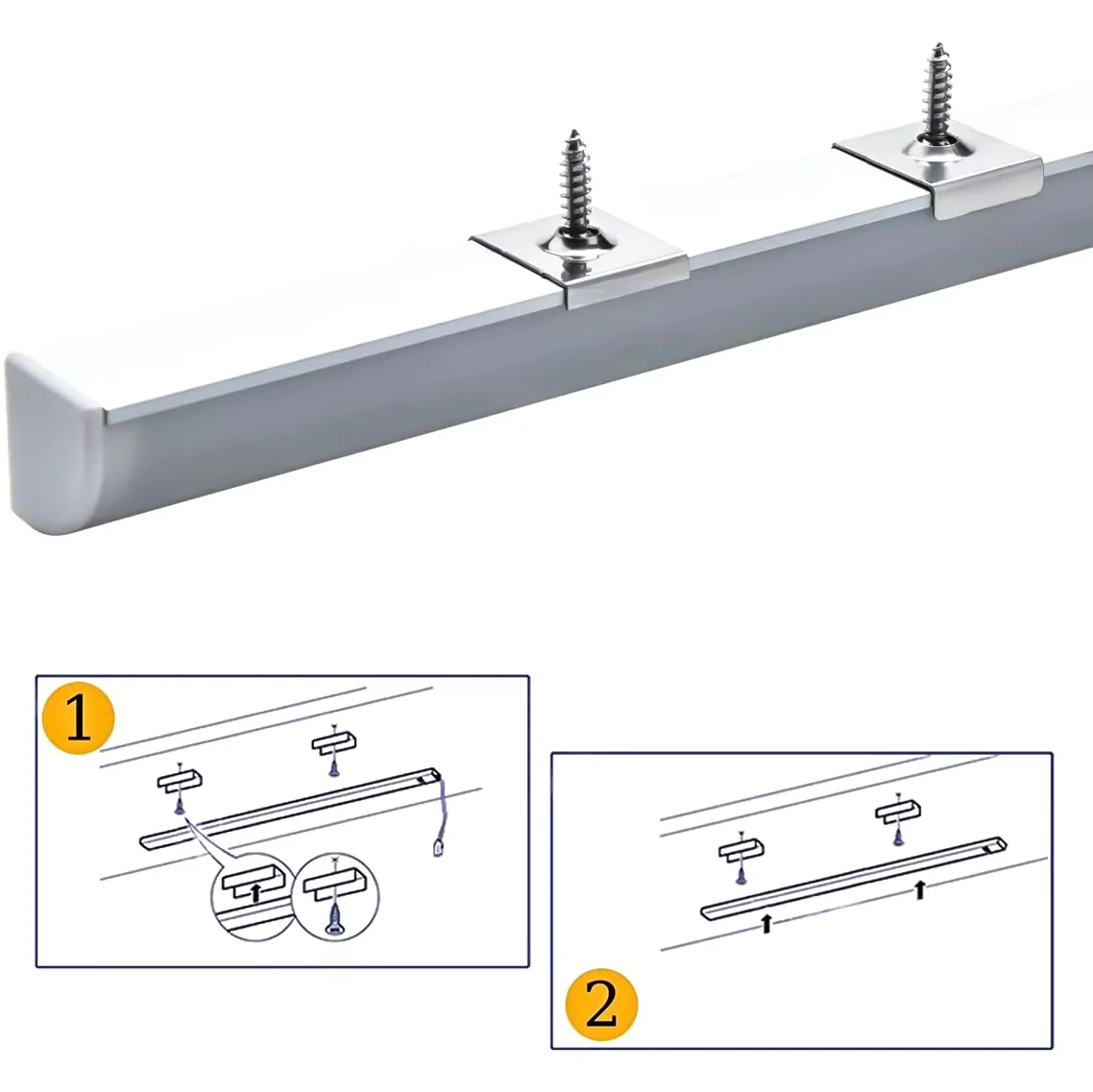 1

2