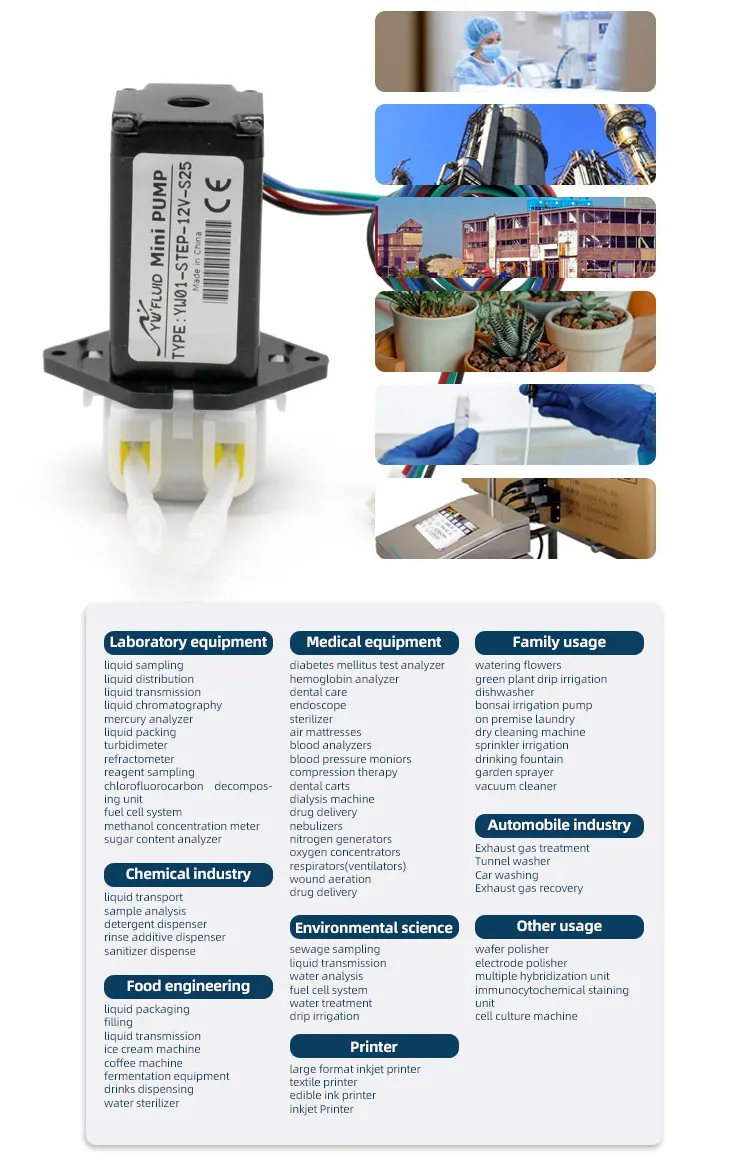 YW FLUID Mini PUMP
TYPE: YW01-STEP-12V-S25
Made in China
CE

Laboratory equipment
liquid sampling
liquid distribution
liquid transmission
liquid chromatography
mercury analyzer
liquid packing
turbidimeter
refractometer
reagent sampling
chlorofluorocarbon decomposing unit
fuel cell system
methanol concentration meter
sugar content analyzer

Chemical industry
liquid transport
sample analysis
detergent dispenser
rinse additive dispenser
sanitizer dispense

Food engineering
liquid packaging
filling
liquid transmission
ice cream machine
coffee machine
fermentation equipment
drinks dispensing
water sterilizer

Medical equipment
diabetes mellitus test analyzer
hemoglobin analyzer
dental care
endoscope
sterilizer
air mattresses
blood analyzers
blood pressure moniors
compression therapy
dental carts
dialysis machine
drug delivery
nebulizers
nitrogen generators
oxygen concentrators
respirators(ventilators)
wound aeration
drug delivery

Environmental science
sewage sampling
liquid transmission
water analysis
fuel cell system
water treatment
drip irrigation

Printer
large format inkjet printer
textile printer
edible ink printer
inkjet Printer

Family usage
watering flowers
green plant drip irrigation
dishwasher
bonsai irrigation pump
on premise laundry
dry cleaning machine
sprinkler irrigation
drinking fountain
garden sprayer
vacuum cleaner

Automobile industry
Exhaust gas treatment
Tunnel washer
Car washing
Exhaust gas recovery

Other usage
wafer polisher
electrode polisher
multiple hybridization unit
immunocytochemical staining unit
cell culture machine