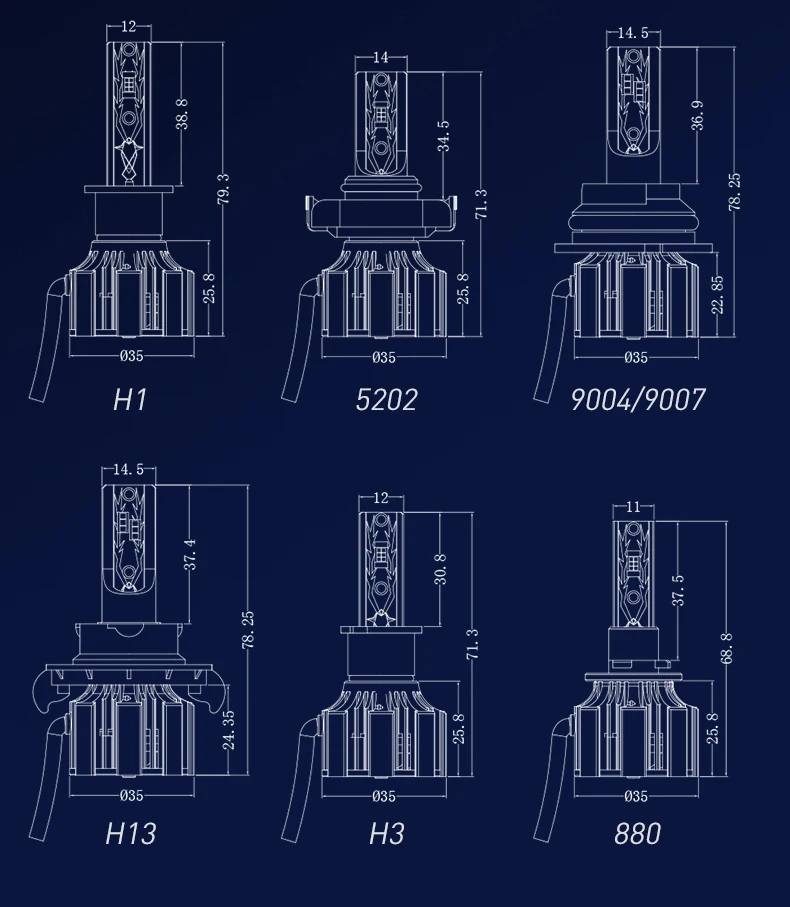 12
38.8
79.3
25.8
Ø35
H1

14
34.5
71.3
25.8
Ø35
5202

14.5
36.9
78.25
22.85
Ø35
9004/9007

14.5
37.4
78.25
24.35
Ø35
H13

12
30.8
71.3
25.8
Ø35
H3

11
37.5
68.8
25.8
Ø35
880