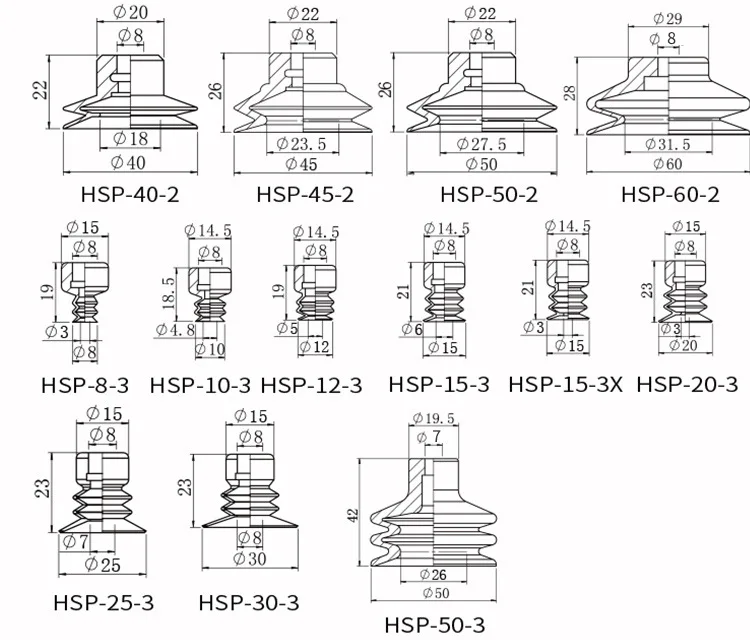 $\phi 20$
$\phi 8$
22
$\phi 18$
$\phi 40$
HSP-40-2

$\phi 22$
$\phi 8$
26
$\phi 23.5$
$\phi 45$
HSP-45-2

$\phi 22$
$\phi 8$
26
$\phi 27.5$
$\phi 50$
HSP-50-2

$\phi 29$
$\phi 8$
28
$\phi 31.5$
$\phi 60$
HSP-60-2

$\phi 15$
$\phi 8$
19
$\phi 3$
$\phi 8$
HSP-8-3

$\phi 14.5$
$\phi 8$
18.5
$\phi 4.8$
$\phi 10$
HSP-10-3

$\phi 14.5$
$\phi 8$
19
$\phi 5$
$\phi 12$
HSP-12-3

$\phi 14.5$
$\phi 8$
21
$\phi 6$
$\phi 15$
HSP-15-3

$\phi 14.5$
$\phi 8$
21
$\phi 3$
$\phi 15$
HSP-15-3X

$\phi 15$
$\phi 8$
23
$\phi 3$
$\phi 20$
HSP-20-3

$\phi 15$
$\phi 8$
23
$\phi 7$
$\phi 25$
HSP-25-3

$\phi 15$
$\phi 8$
23
$\phi 8$
$\phi 30$
HSP-30-3

$\phi 19.5$
$\phi 7$
42
$\phi 26$
$\phi 50$
HSP-50-3