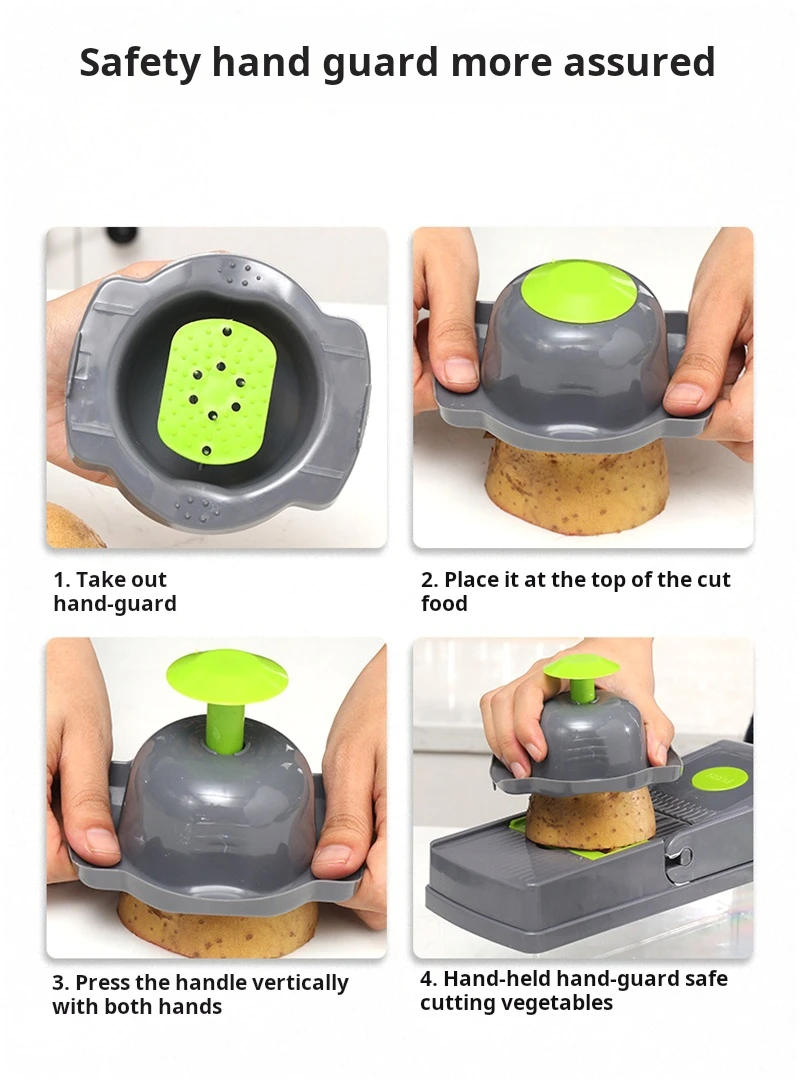 Safety hand guard more assured

1. Take out hand-guard

2. Place it at the top of the cut food

3. Press the handle vertically with both hands

4. Hand-held hand-guard safe cutting vegetables