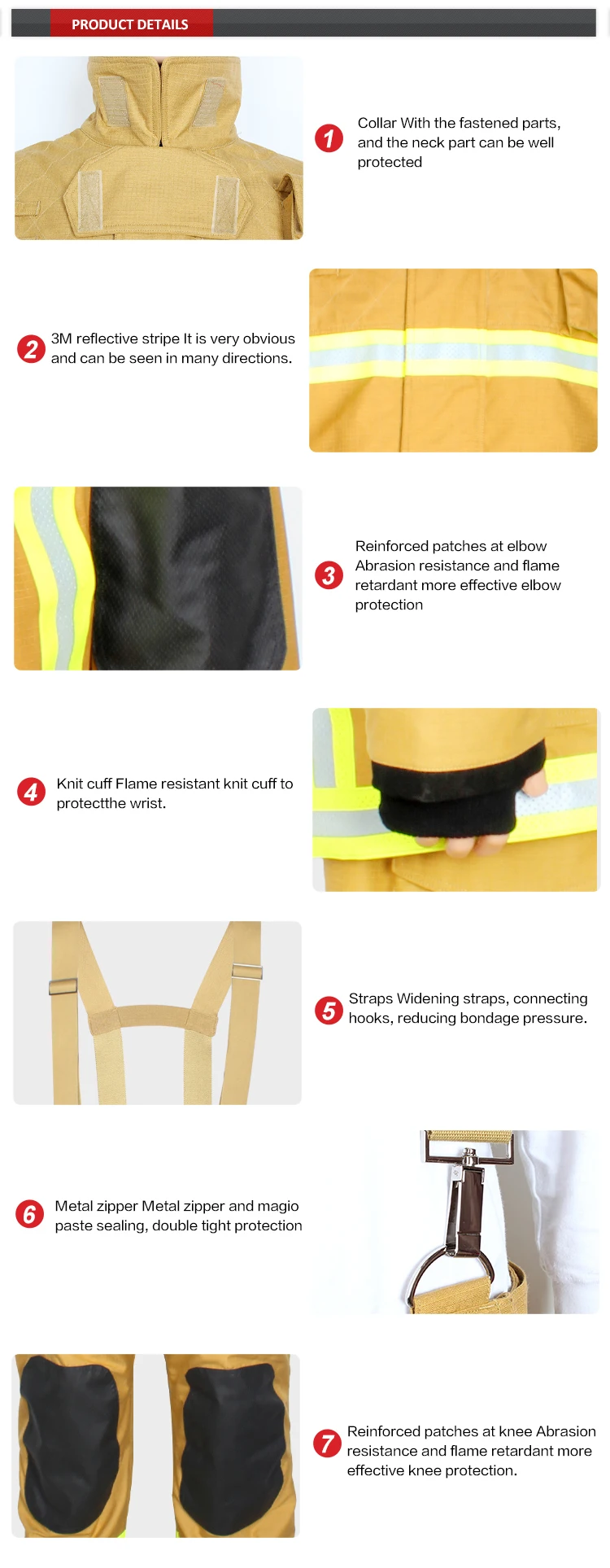 PRODUCT DETAILS

1 Collar With the fastened parts, and the neck part can be well protected

2 3M reflective stripe It is very obvious and can be seen in many directions.

3 Reinforced patches at elbow Abrasion resistance and flame retardant more effective elbow protection

4 Knit cuff Flame resistant knit cuff to protectthe wrist.

5 Straps Widening straps, connecting hooks, reducing bondage pressure.

6 Metal zipper Metal zipper and magio paste sealing, double tight protection

7 Reinforced patches at knee Abrasion resistance and flame retardant more effective knee protection.