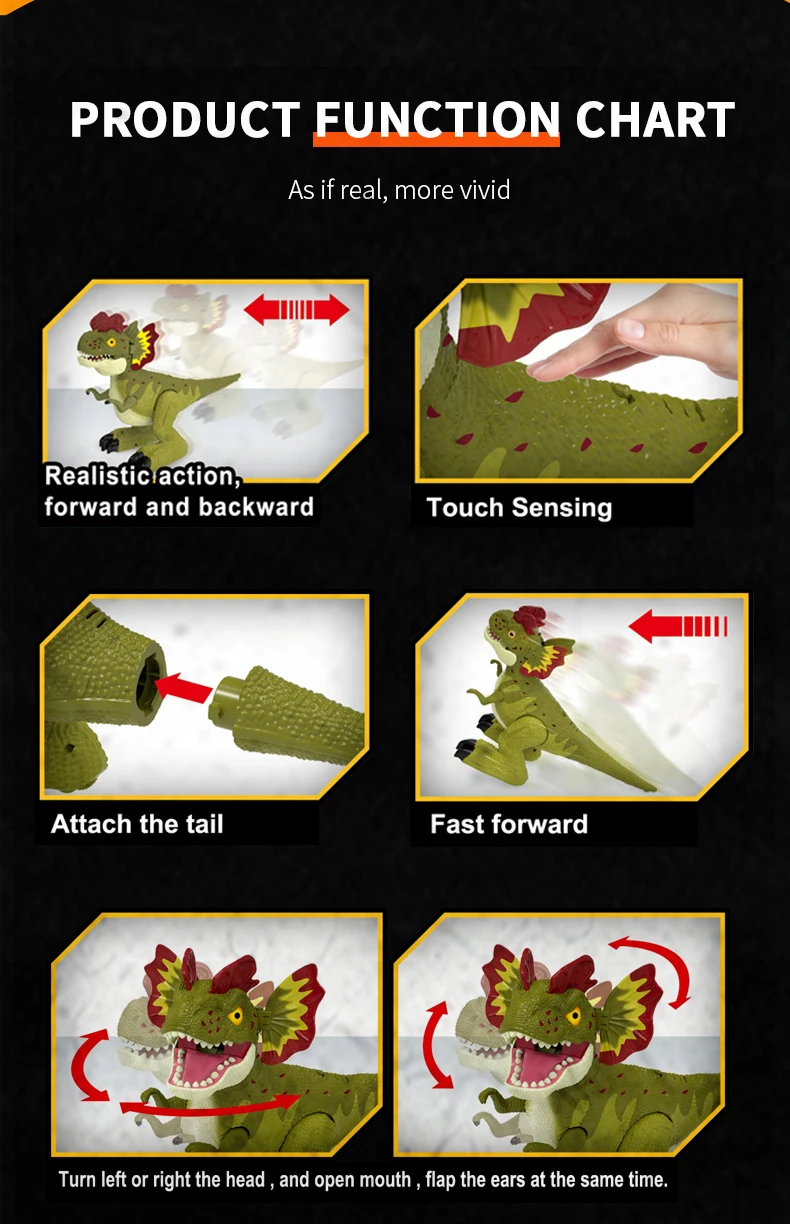 PRODUCT FUNCTION CHART

As if real, more vivid

Realistic action, forward and backward

Touch Sensing

Attach the tail

Fast forward

Turn left or right the head , and open mouth , flap the ears at the same time.