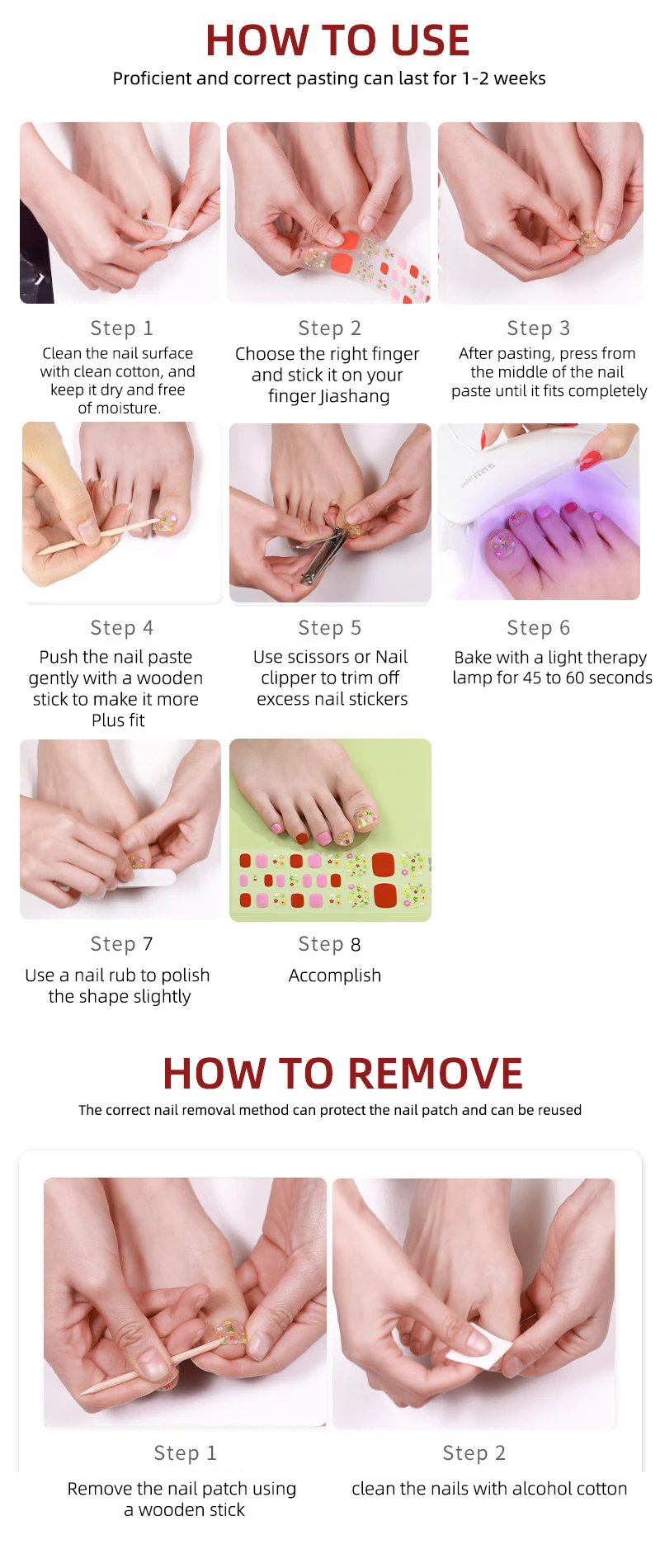 HOW TO USE
Proficient and correct pasting can last for 1-2 weeks

Step 1
Clean the nail surface with clean cotton, and keep it dry and free of moisture.

Step 2
Choose the right finger and stick it on your finger Jiashang

Step 3
After pasting, press from the middle of the nail paste until it fits completely

Step 4
Push the nail paste gently with a wooden stick to make it more Plus fit

Step 5
Use scissors or Nail clipper to trim off excess nail stickers

Step 6
Bake with a light therapy lamp for 45 to 60 seconds

Step 7
Use a nail rub to polish the shape slightly

Step 8
Accomplish

HOW TO REMOVE
The correct nail removal method can protect the nail patch and can be reused

Step 1
Remove the nail patch using a wooden stick

Step 2
clean the nails with alcohol cotton