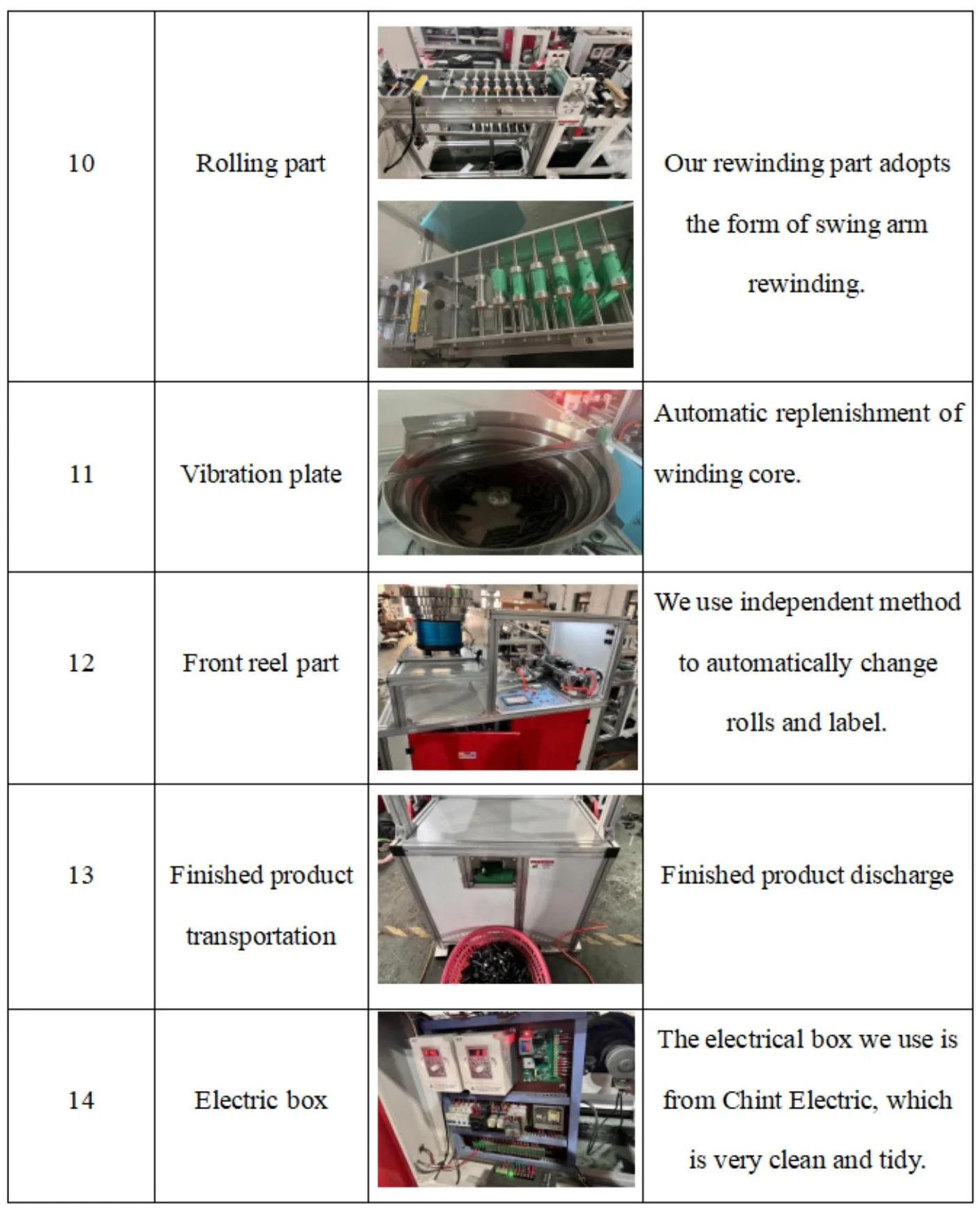 | 10 | Rolling part | | Our rewinding part adopts the form of swing arm rewinding. |
|---|---|---|---|
| 11 | Vibration plate | | Automatic replenishment of winding core. |
| 12 | Front reel part | | We use independent method to automatically change rolls and label. |
| 13 | Finished product transportation | | Finished product discharge |
| 14 | Electric box | | The electrical box we use is from Chint Electric, which is very clean and tidy. |