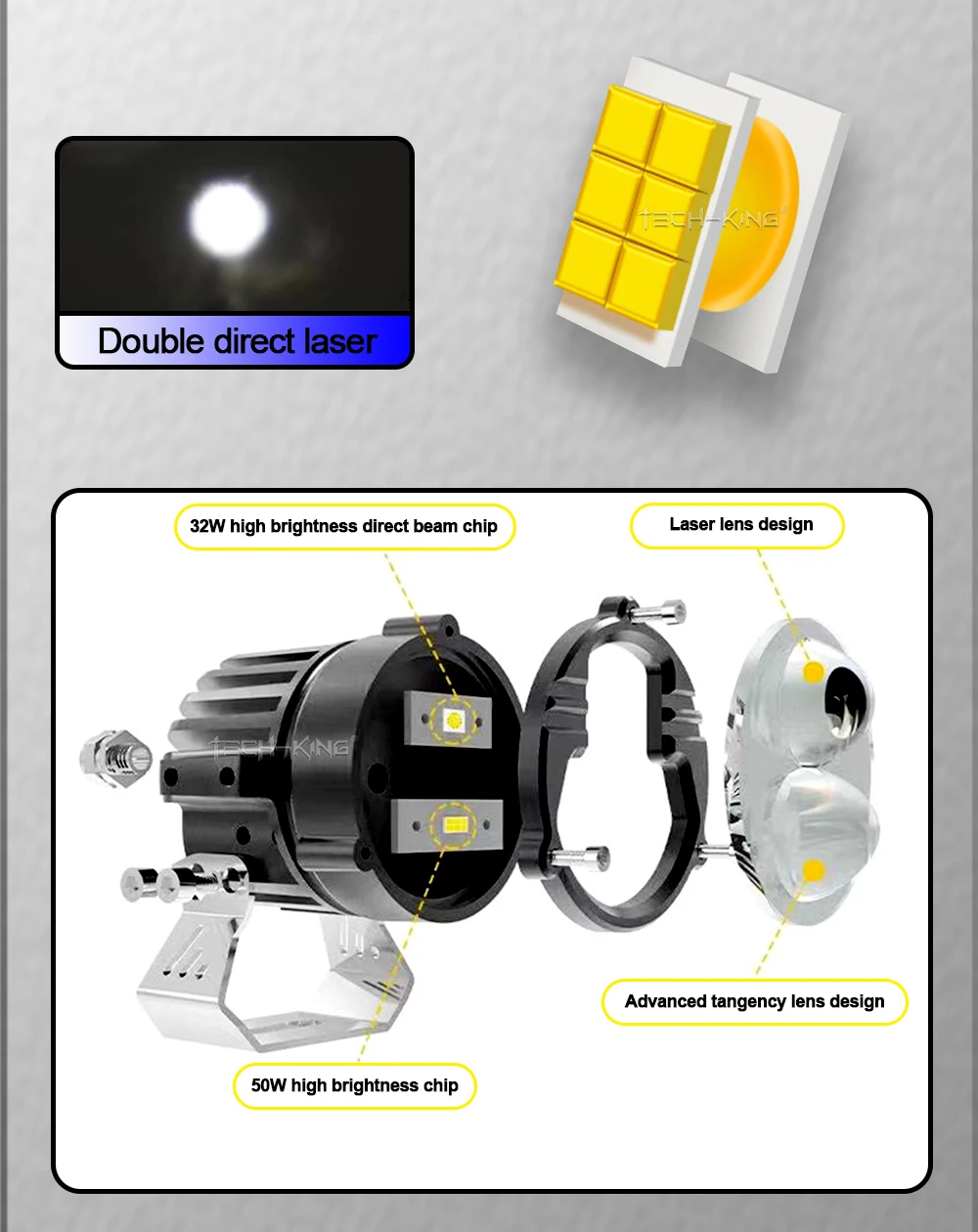 Double direct laser

TECH-KING

32W high brightness direct beam chip

Laser lens design

TECH-KING

Advanced tangency lens design

50W high brightness chip