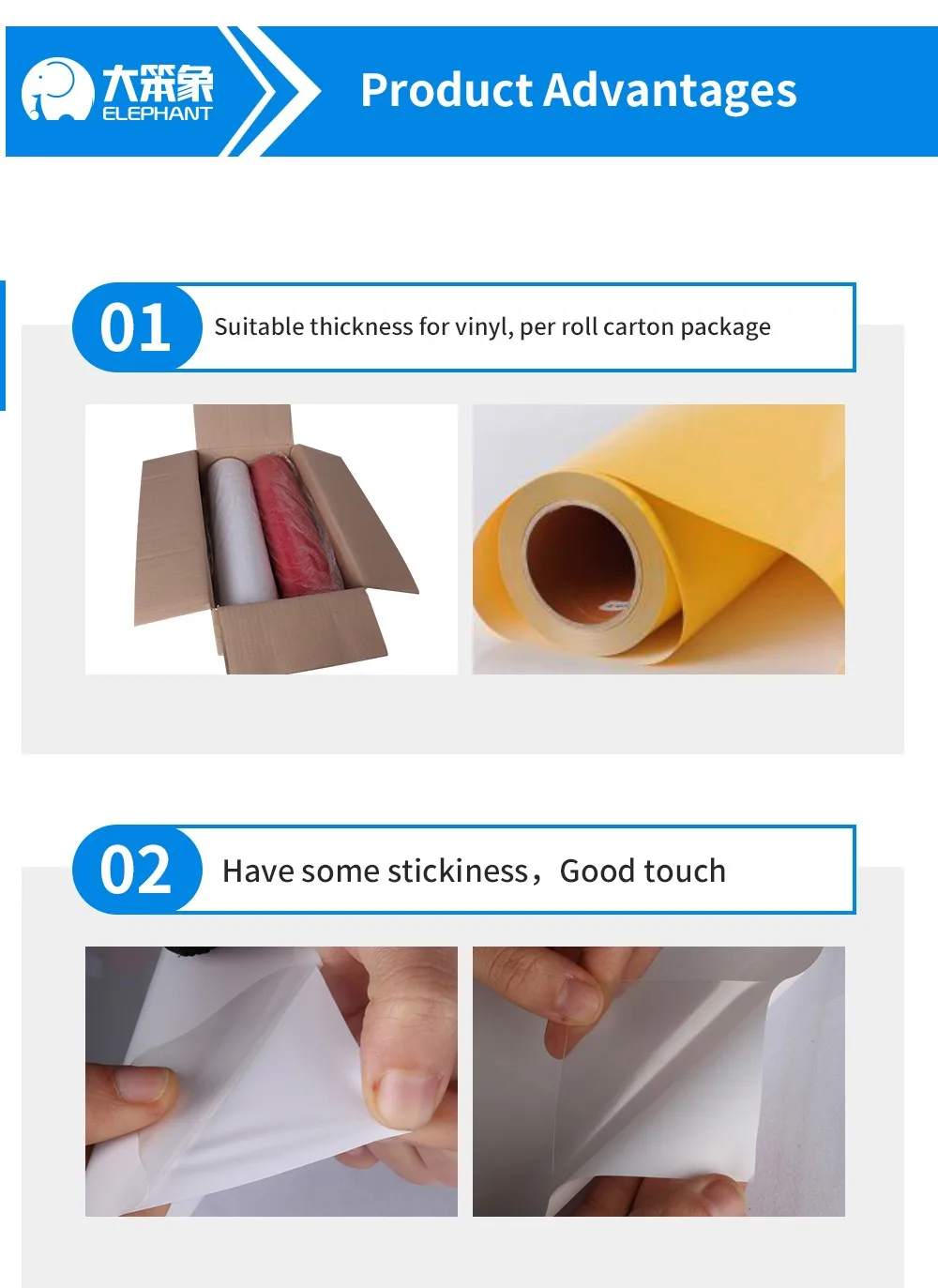 大笨象
ELEPHANT

Product Advantages

01 Suitable thickness for vinyl, per roll carton package

02 Have some stickiness，Good touch