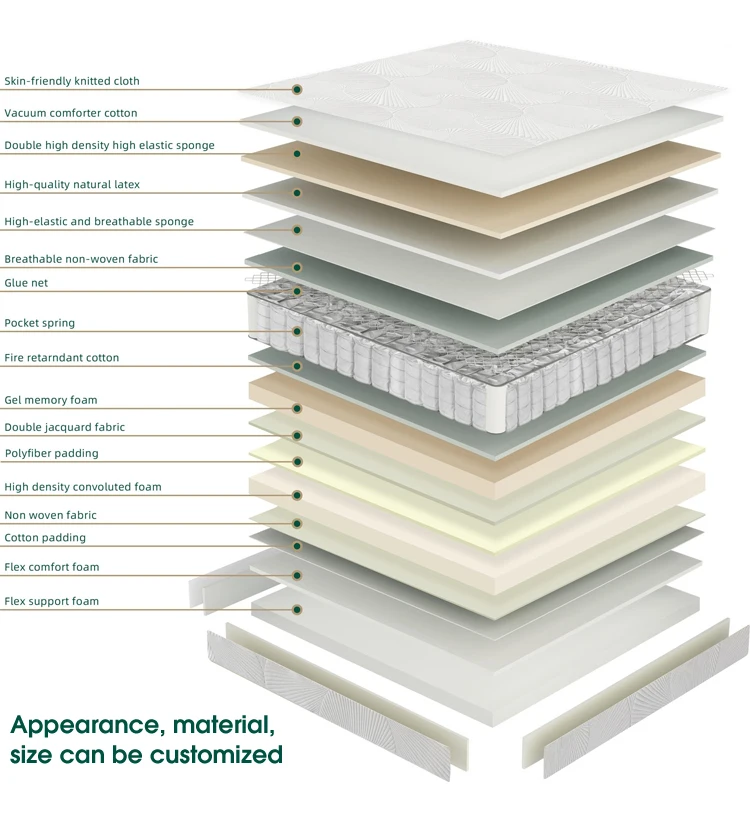 Skin-friendly knitted cloth
Vacuum comforter cotton
Double high density high elastic sponge
High-quality natural latex
High-elastic and breathable sponge
Breathable non-woven fabric
Glue net
Pocket spring
Fire retarndant cotton
Gel memory foam
Double jacquard fabric
Polyfiber padding
High density convoluted foam
Non woven fabric
Cotton padding
Flex comfort foam
Flex support foam

Appearance, material, size can be customized