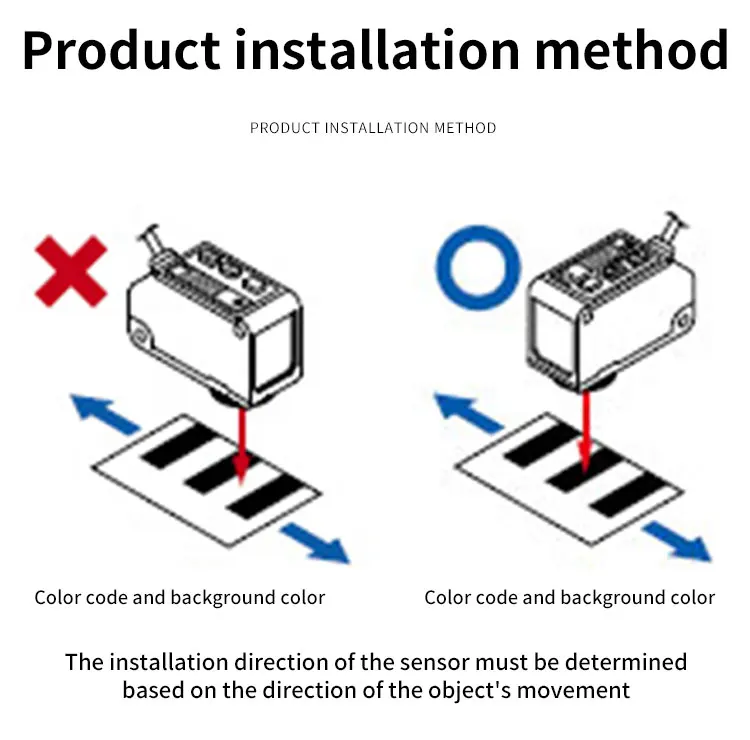 Product installation method

PRODUCT INSTALLATION METHOD

Color code and background color

Color code and background color

The installation direction of the sensor must be determined based on the direction of the object's movement