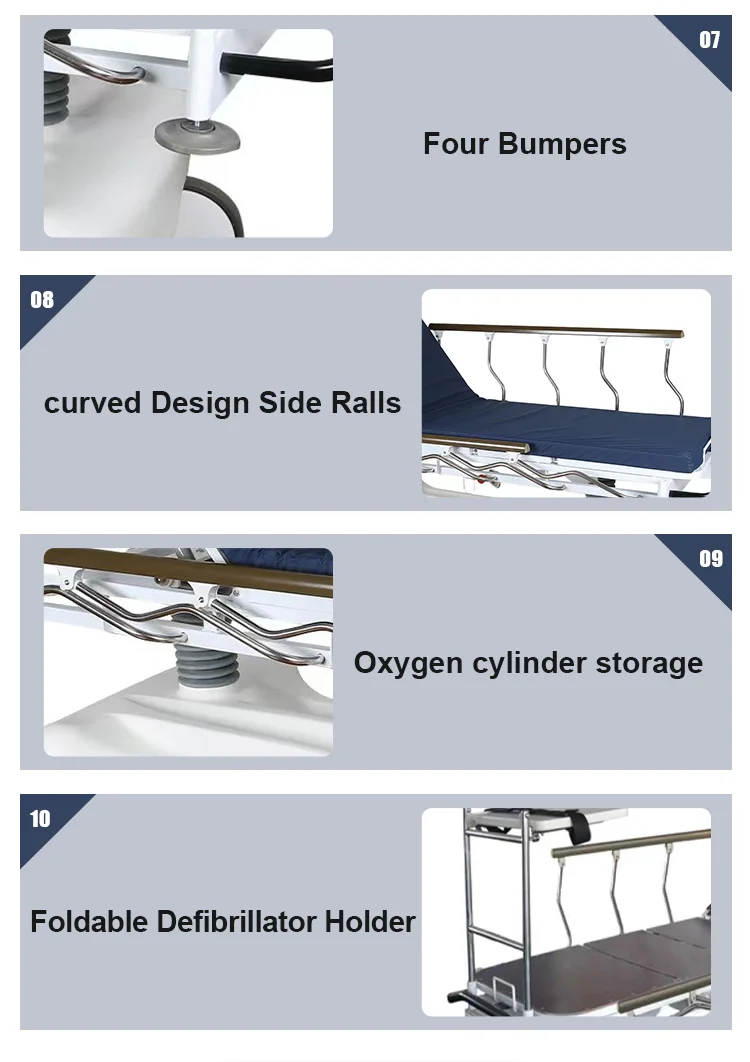 07

Four Bumpers

08

curved Design Side Ralls

09

Oxygen cylinder storage

10

Foldable Defibrillator Holder