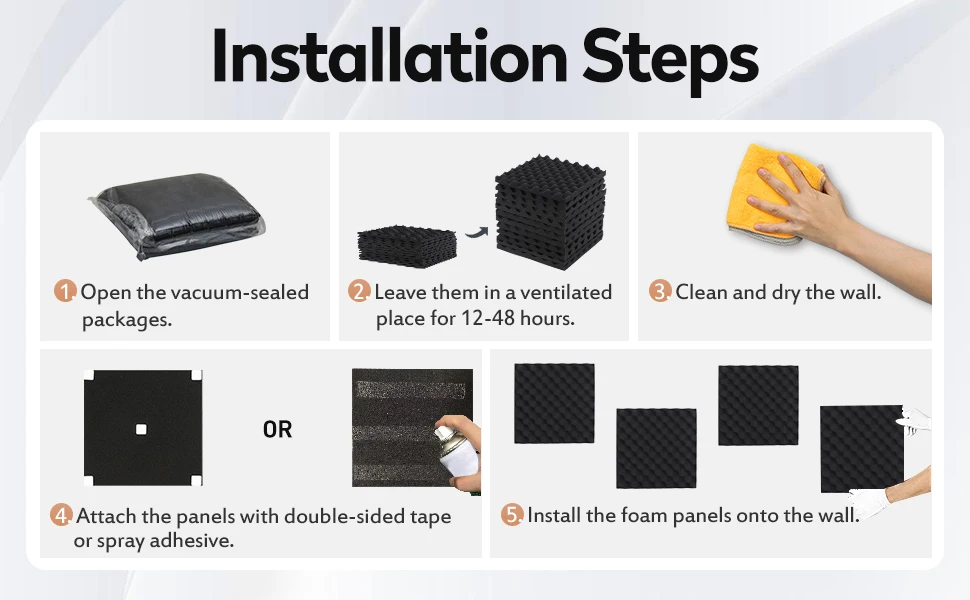 Installation Steps

1. Open the vacuum-sealed packages.

2. Leave them in a ventilated place for 12-48 hours.

3. Clean and dry the wall.

OR

4. Attach the panels with double-sided tape or spray adhesive.

5. Install the foam panels onto the wall.